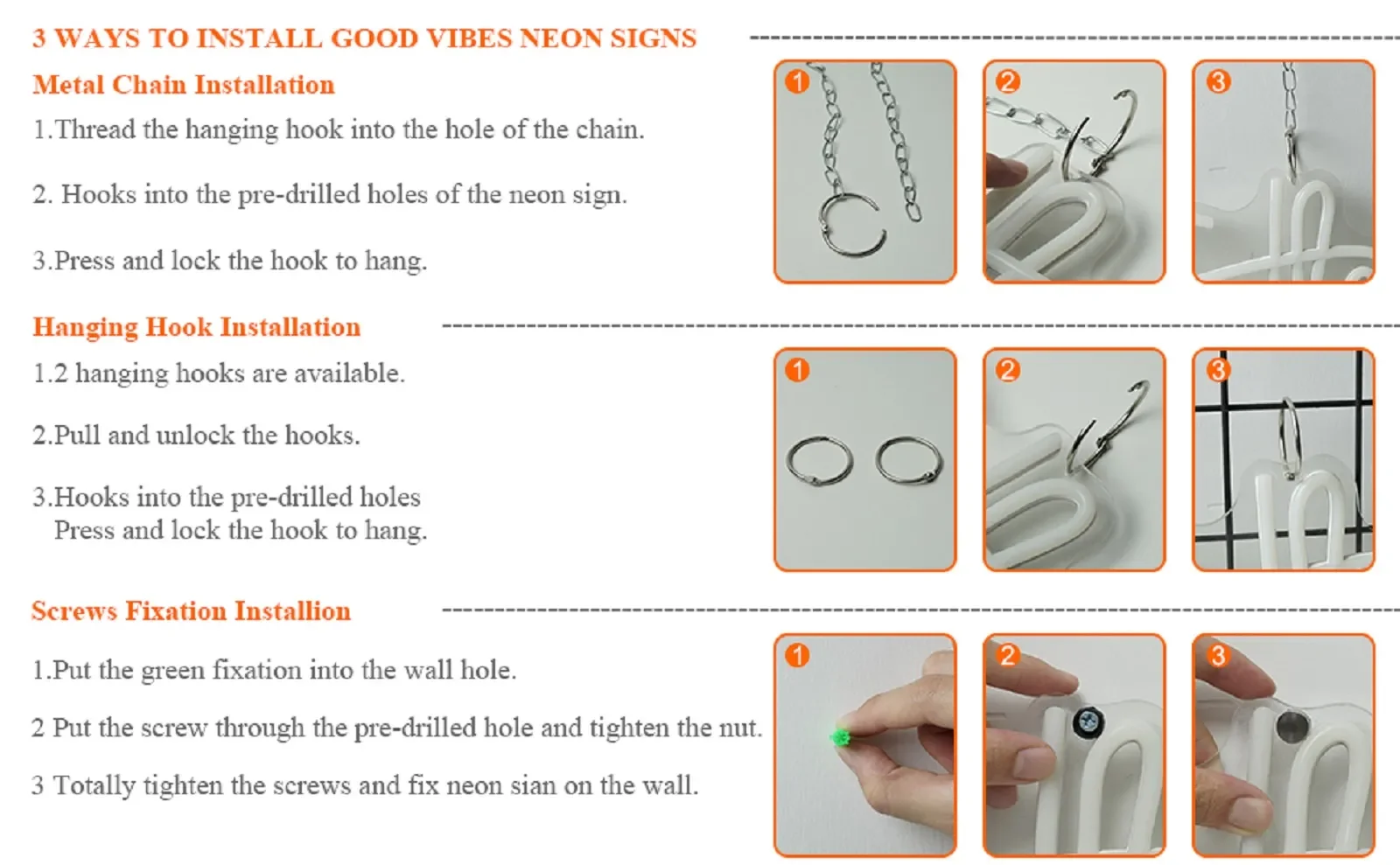 3 WAYS TO INSTALL GOOD VIBES NEON SIGNS

Metal Chain Installation

1.Thread the hanging hook into the hole of the chain.

2. Hooks into the pre-drilled holes of the neon sign.

3.Press and lock the hook to hang.

1 2 3

Hanging Hook Installation

1.2 hanging hooks are available.

2.Pull and unlock the hooks.

3.Hooks into the pre-drilled holes Press and lock the hook to hang.

1 2 3

Screws Fixation Installion

1.Put the green fixation into the wall hole.

2 Put the screw through the pre-drilled hole and tighten the nut.

3 Totally tighten the screws and fix neon sian on the wall.

1 2 3