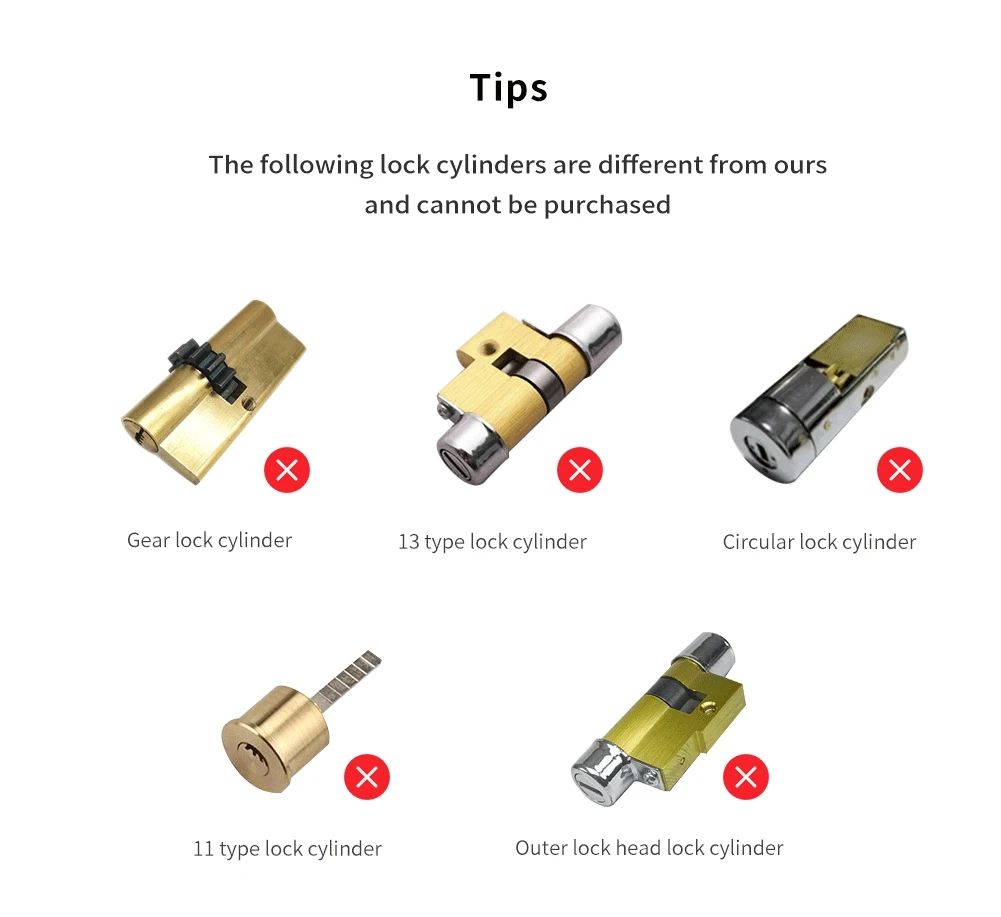 Tips

The following lock cylinders are different from ours and cannot be purchased

Gear lock cylinder

13 type lock cylinder

Circular lock cylinder

11 type lock cylinder

Outer lock head lock cylinder