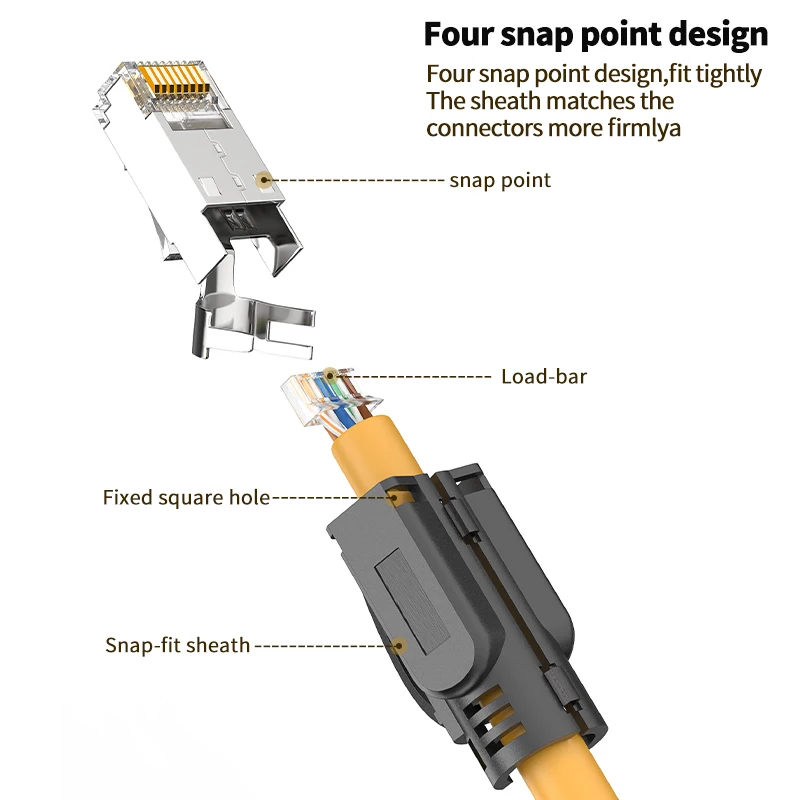 Four snap point design

Four snap point design,fit tightly
The sheath matches the connectors more firmlya

snap point

Load-bar

Fixed square hole

Snap-fit sheath