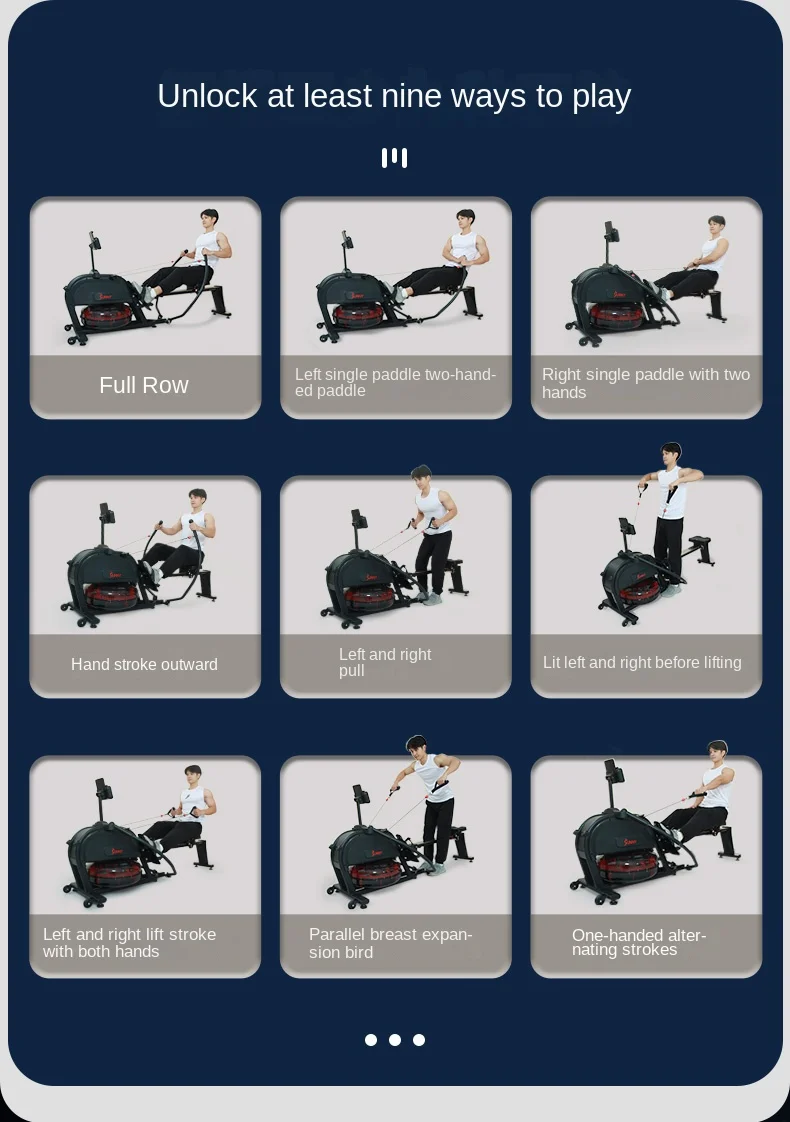 Unlock at least nine ways to play

Full Row

Left single paddle two-handed paddle

Right single paddle with two hands

Hand stroke outward

Left and right pull

Lit left and right before lifting

Left and right lift stroke with both hands

Parallel breast expansion bird

One-handed alternating strokes