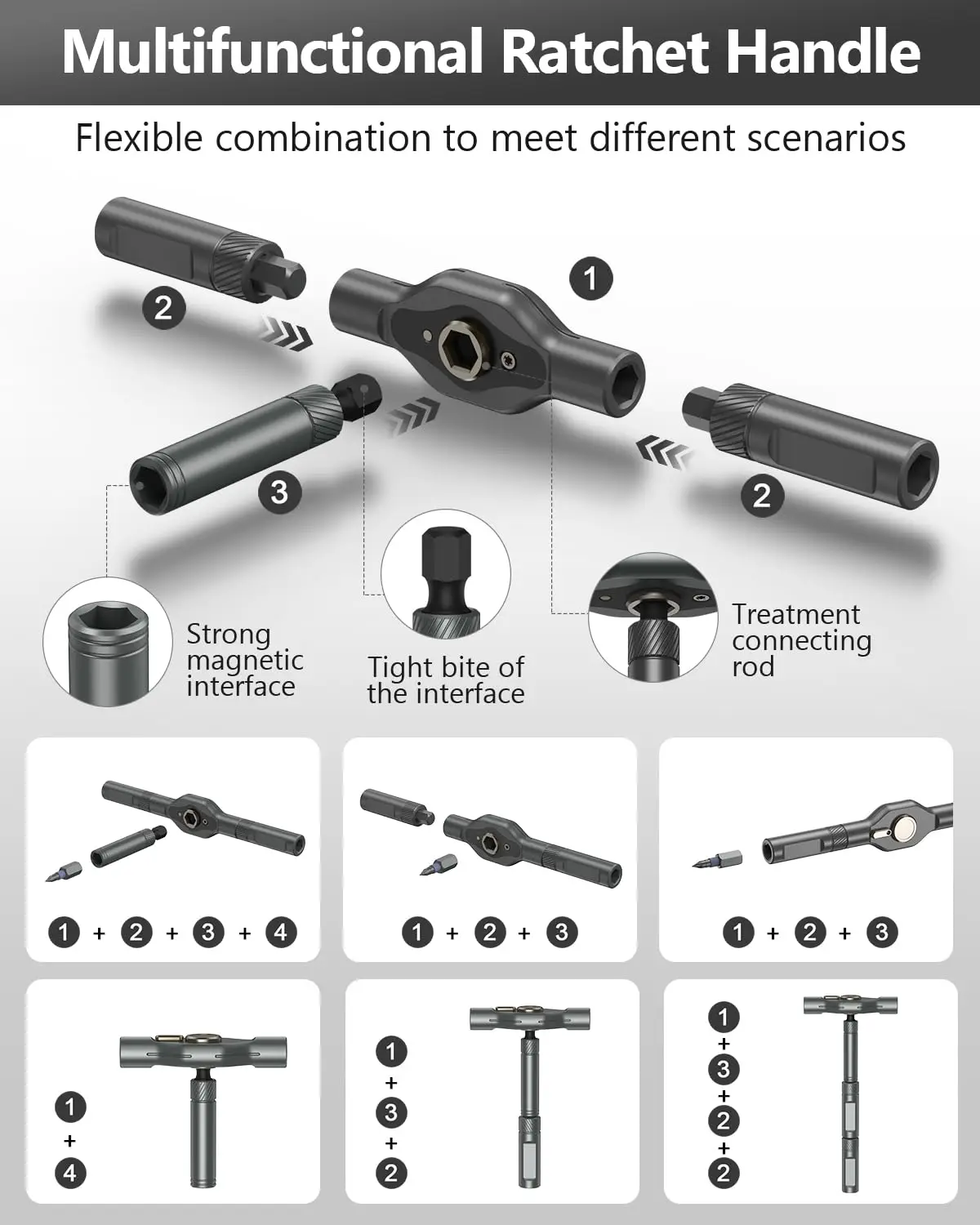 Multifunctional Ratchet Handle

Flexible combination to meet different scenarios

2

1

3

2

Strong magnetic interface

Tight bite of the interface

Treatment connecting rod

1 + 2 + 3 + 4

1 + 2 + 3

1 + 2 + 3

1 + 4

1 + 3 + 2

1 + 3 + 2 + 2