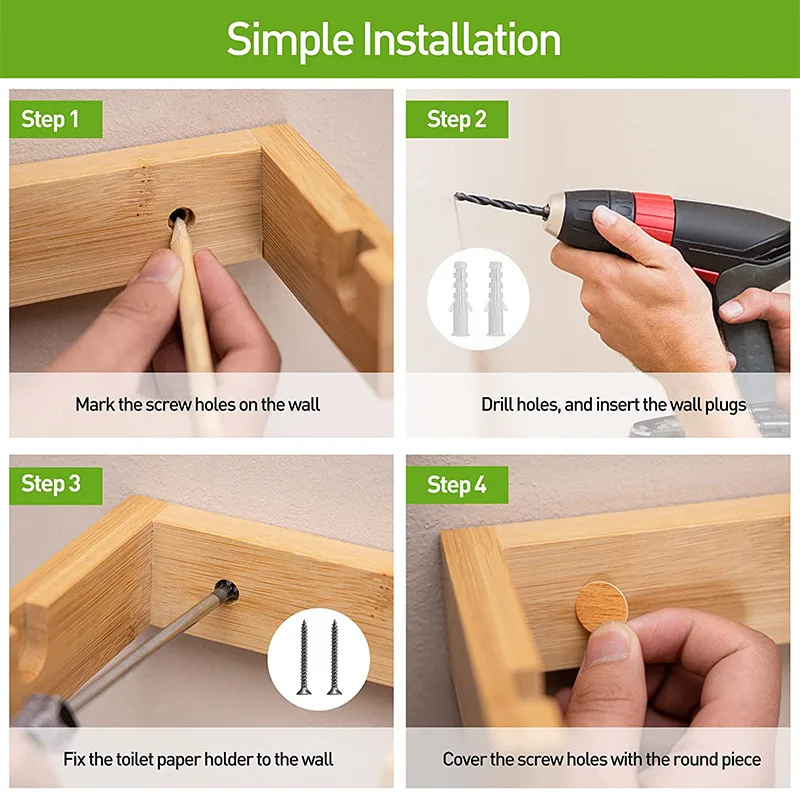 Simple Installation

Step 1

Mark the screw holes on the wall

Step 2

Drill holes, and insert the wall plugs

Step 3

Fix the toilet paper holder to the wall

Step 4

Cover the screw holes with the round piece