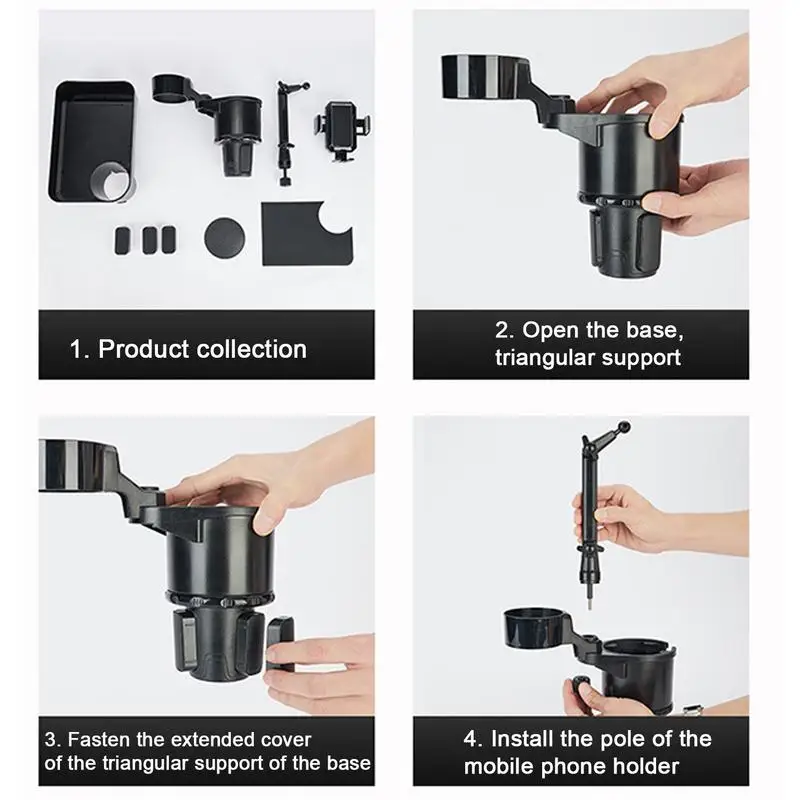 1. Product collection

2. Open the base,
triangular support

3. Fasten the extended cover
of the triangular support of the base

4. Install the pole of the
mobile phone holder