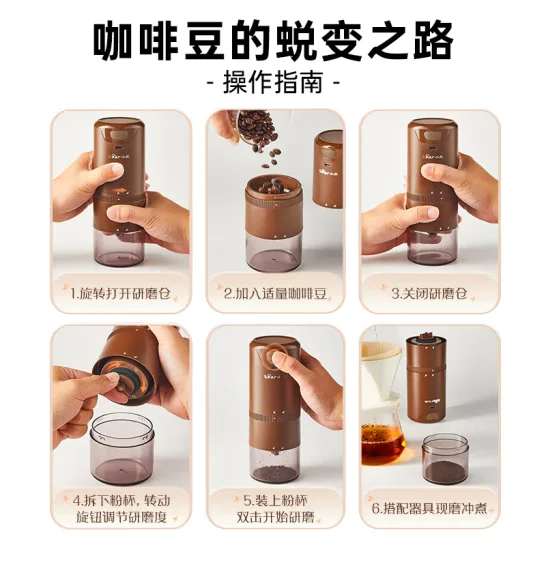 咖啡豆的蜕变之路
- 操作指南 -

1.旋转打开研磨仓

2.加入适量咖啡豆

3.关闭研磨仓

4.拆下粉杯，转动旋钮调节研磨度

5.装上粉杯 双击开始研磨

6.搭配器具现磨冲煮