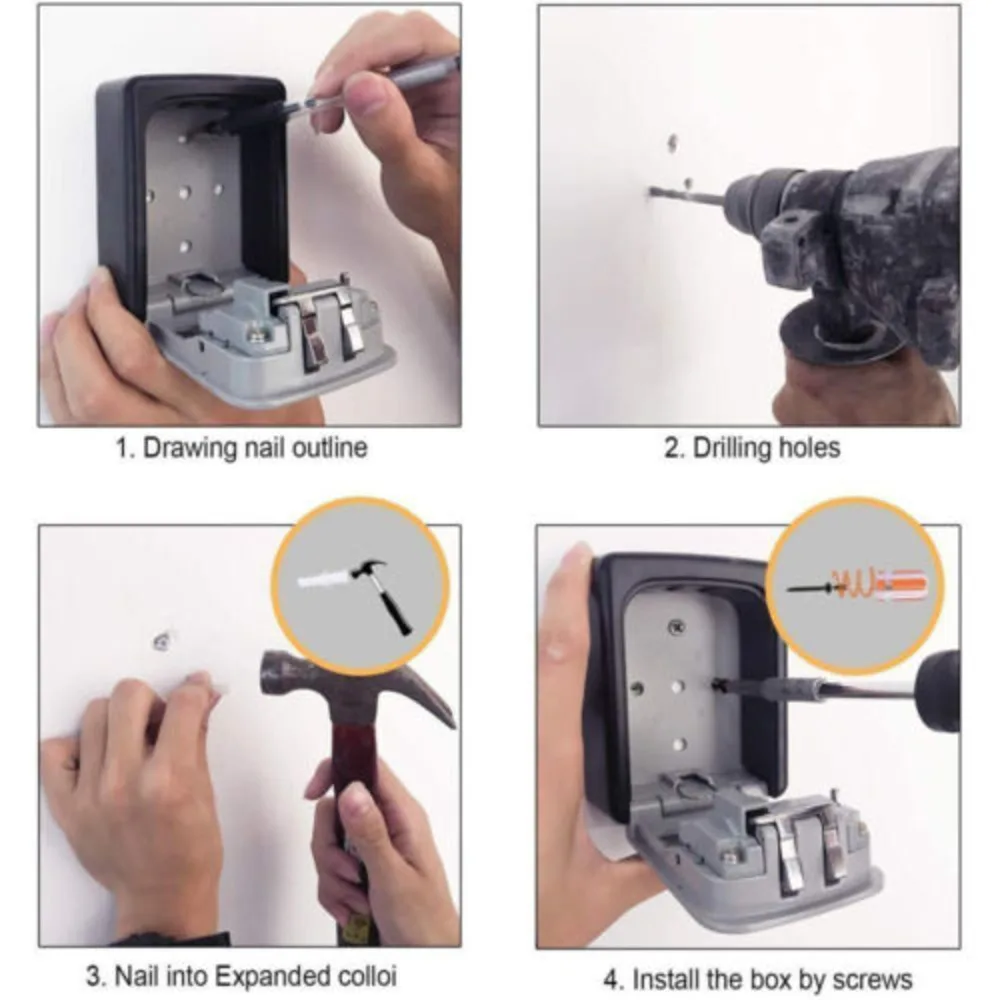 1. Drawing nail outline

2. Drilling holes

3. Nail into Expanded colloi

4. Install the box by screws