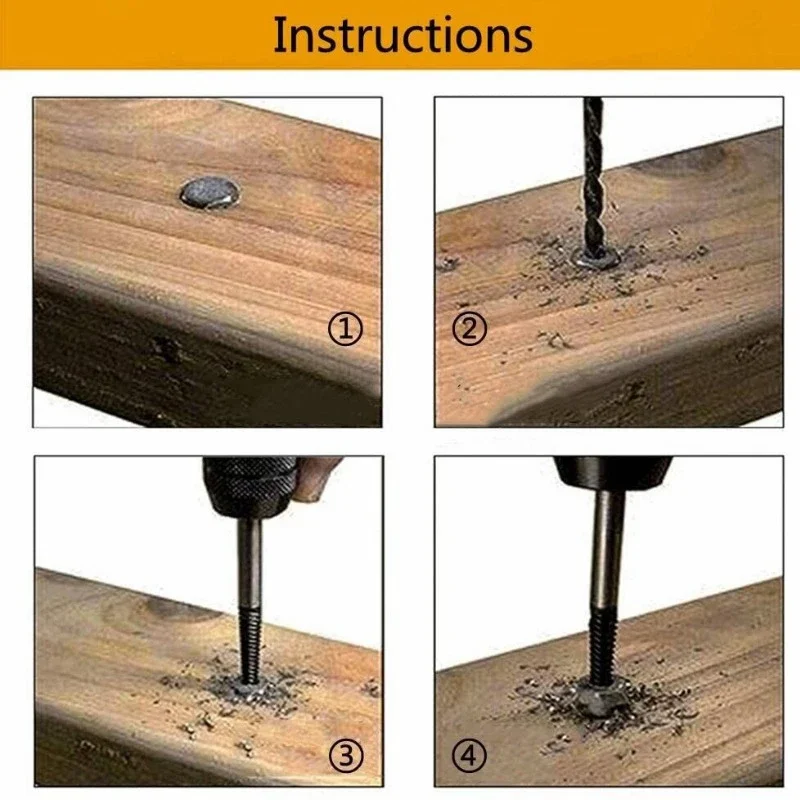 Instructions

①

②

③

④