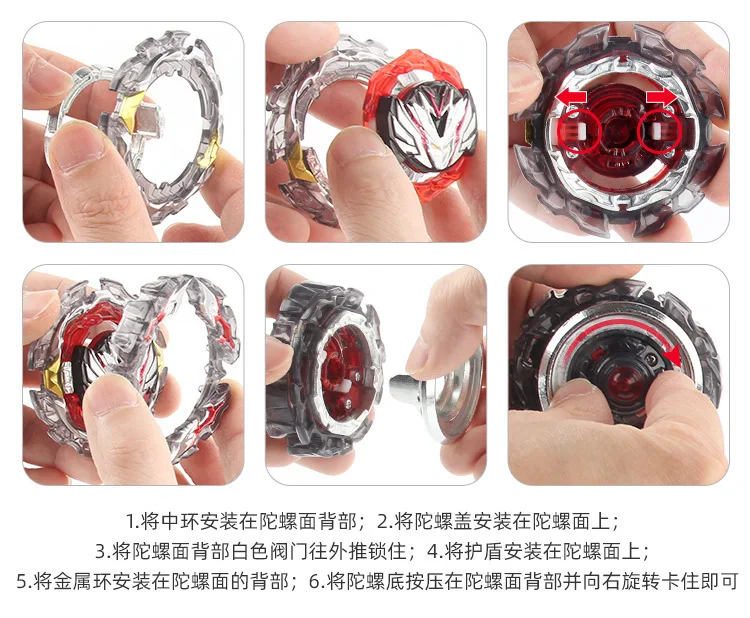 1.将中环安装在陀螺面背部；2.将陀螺盖安装在陀螺面上；
3.将陀螺面背部白色阀门往外推锁住；4.将护盾安装在陀螺面上；
5.将金属环安装在陀螺面的背部；6.将陀螺底按压在陀螺面背部并向右旋转卡住即可