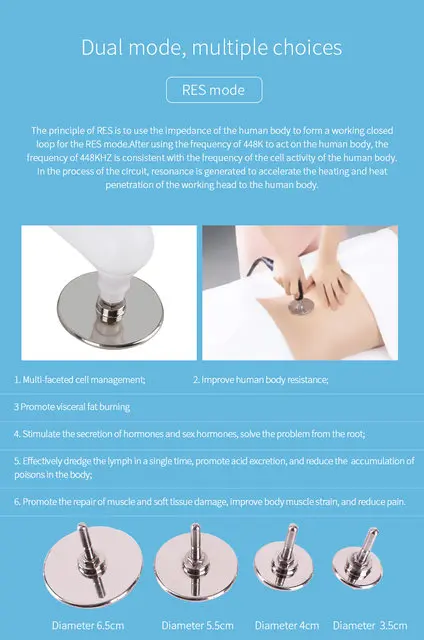 Dual mode, multiple choices

RES mode

The principle of RES is to use the impedance of the human body to form a working closed loop for the RES mode.After using the frequency of 448K to act on the human body, the frequency of 448KHZ is consistent with the frequency of the cell activity of the human body. In the process of the circuit, resonance is generated to accelerate the heating and heat penetration of the working head to the human body.

1. Multi-faceted cell management;

2. Improve human body resistance;

3 Promote visceral fat burning

4. Stimulate the secretion of hormones and sex hormones, solve the problem from the root;

5. Effectively dredge the lymph in a single time, promote acid excretion, and reduce the accumulation of poisons in the body;

6. Promote the repair of muscle and soft tissue damage, improve body muscle strain, and reduce pain.

Diameter 6.5cm

Diameter 5.5cm

Diameter 4cm

Diameter 3.5cm