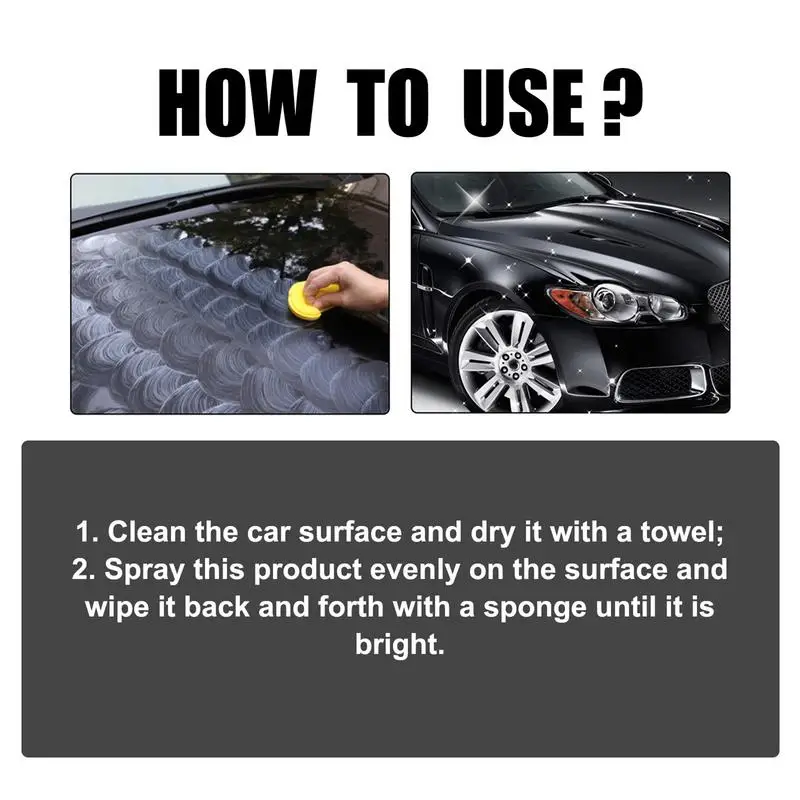 HOW TO USE ?

1. Clean the car surface and dry it with a towel;
2. Spray this product evenly on the surface and wipe it back and forth with a sponge until it is bright.