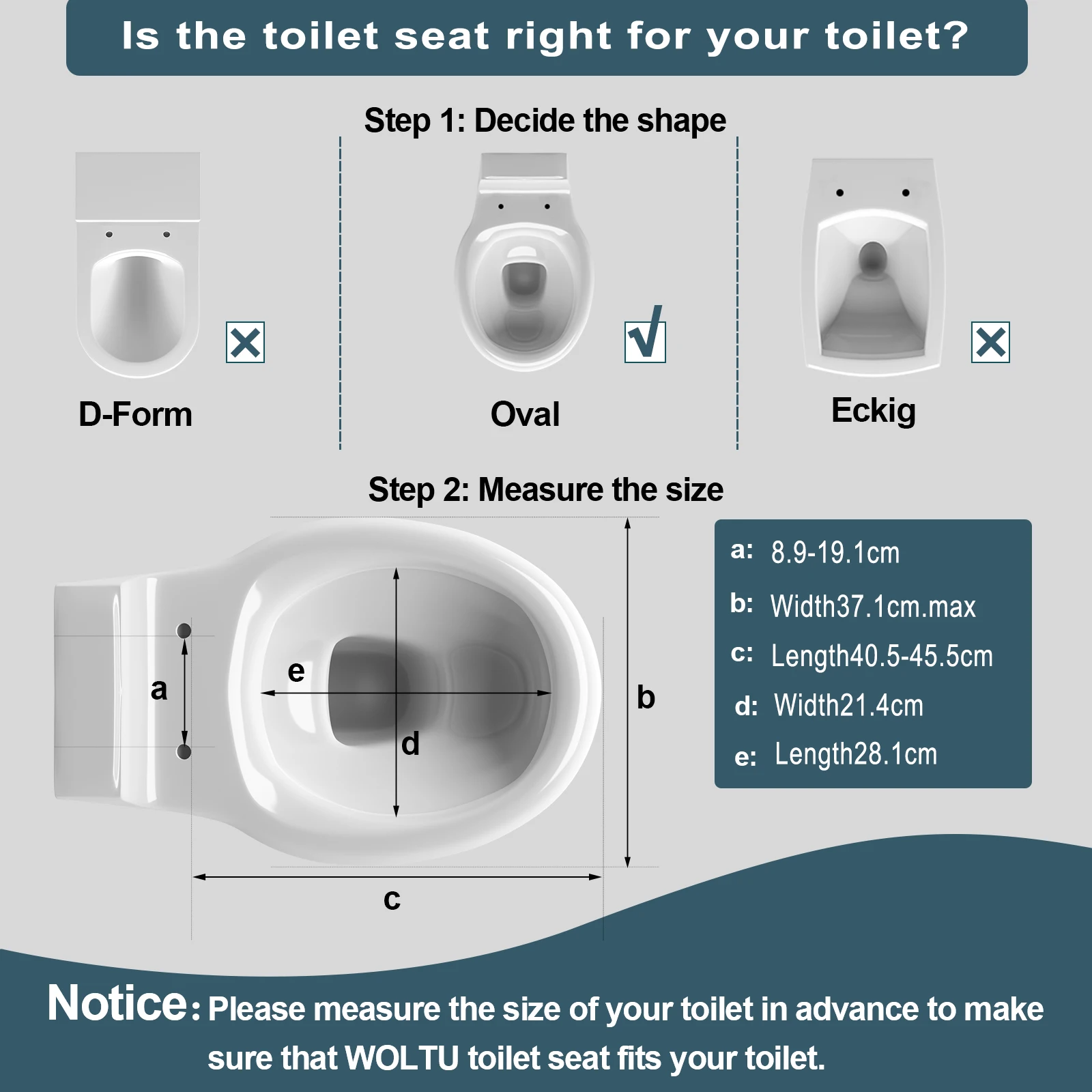 Is the toilet seat right for your toilet?

Step 1: Decide the shape

D-Form

Oval

Eckig

Step 2: Measure the size

a

e

d

b

c

a: 8.9-19.1cm
b: Width37.1cm.max
c: Length40.5-45.5cm
d: Width21.4cm
e: Length28.1cm

Notice: Please measure the size of your toilet in advance to make sure that WOLTU toilet seat fits your toilet.