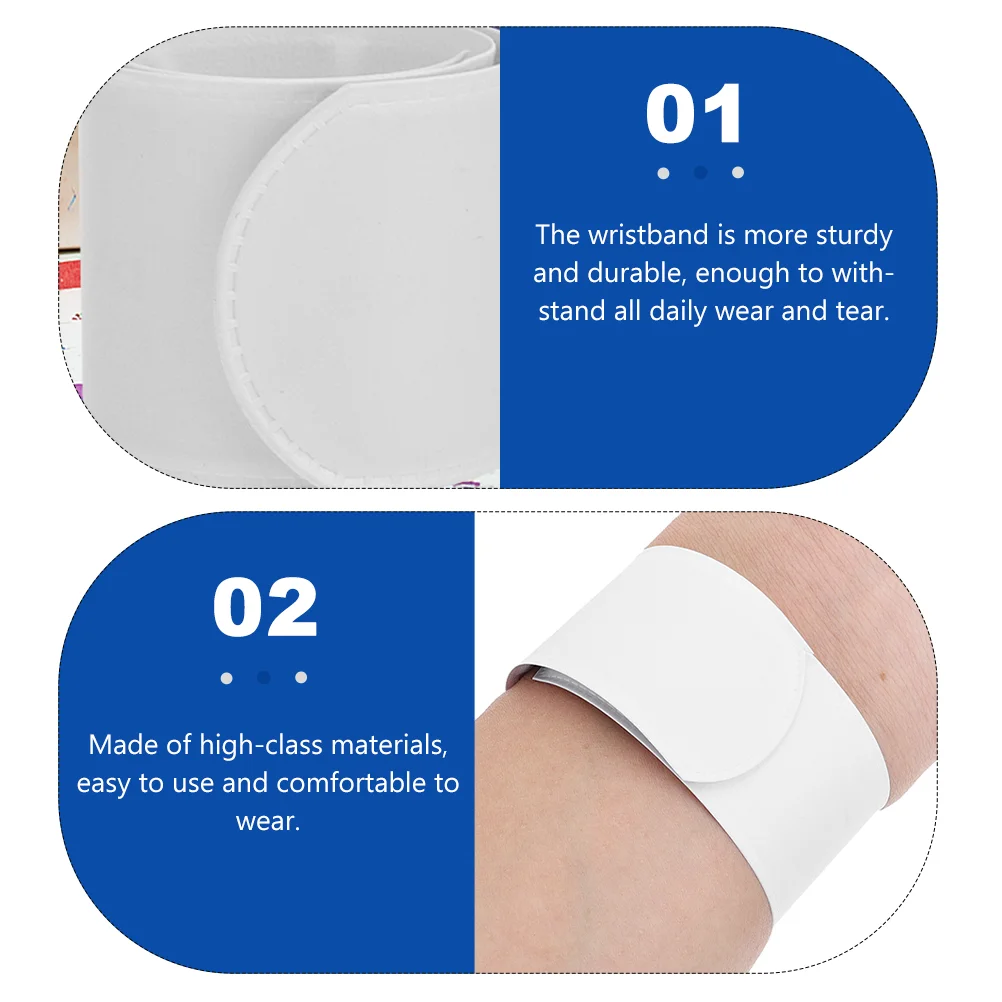 01

The wristband is more sturdy and durable, enough to withstand all daily wear and tear.

02

Made of high-class materials, easy to use and comfortable to wear.