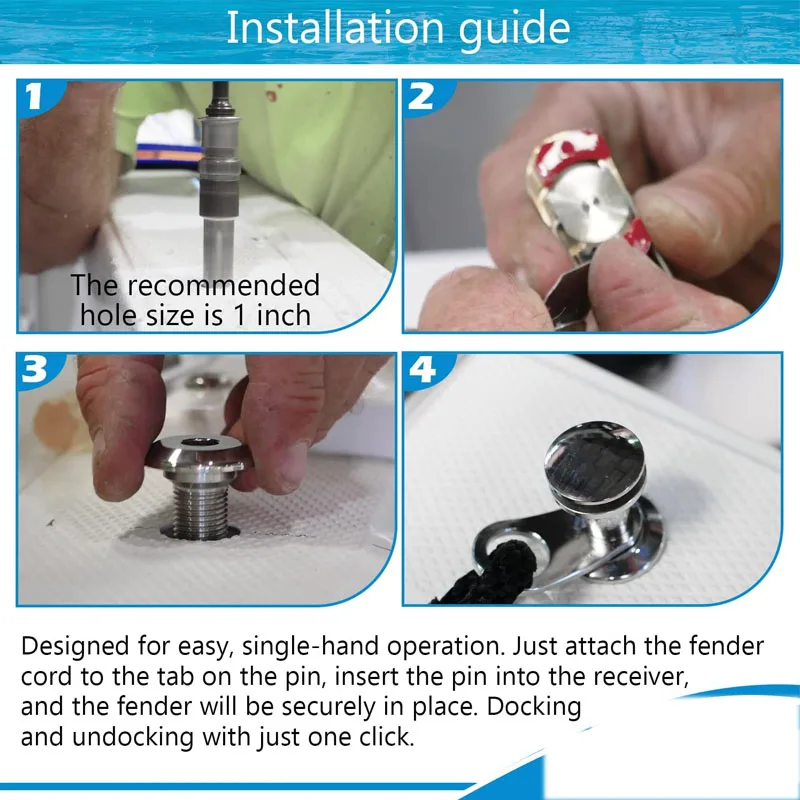 Installation guide

1

The recommended hole size is 1 inch

2

3

4

Designed for easy, single-hand operation. Just attach the fender cord to the tab on the pin, insert the pin into the receiver, and the fender will be securely in place. Docking and undocking with just one click.