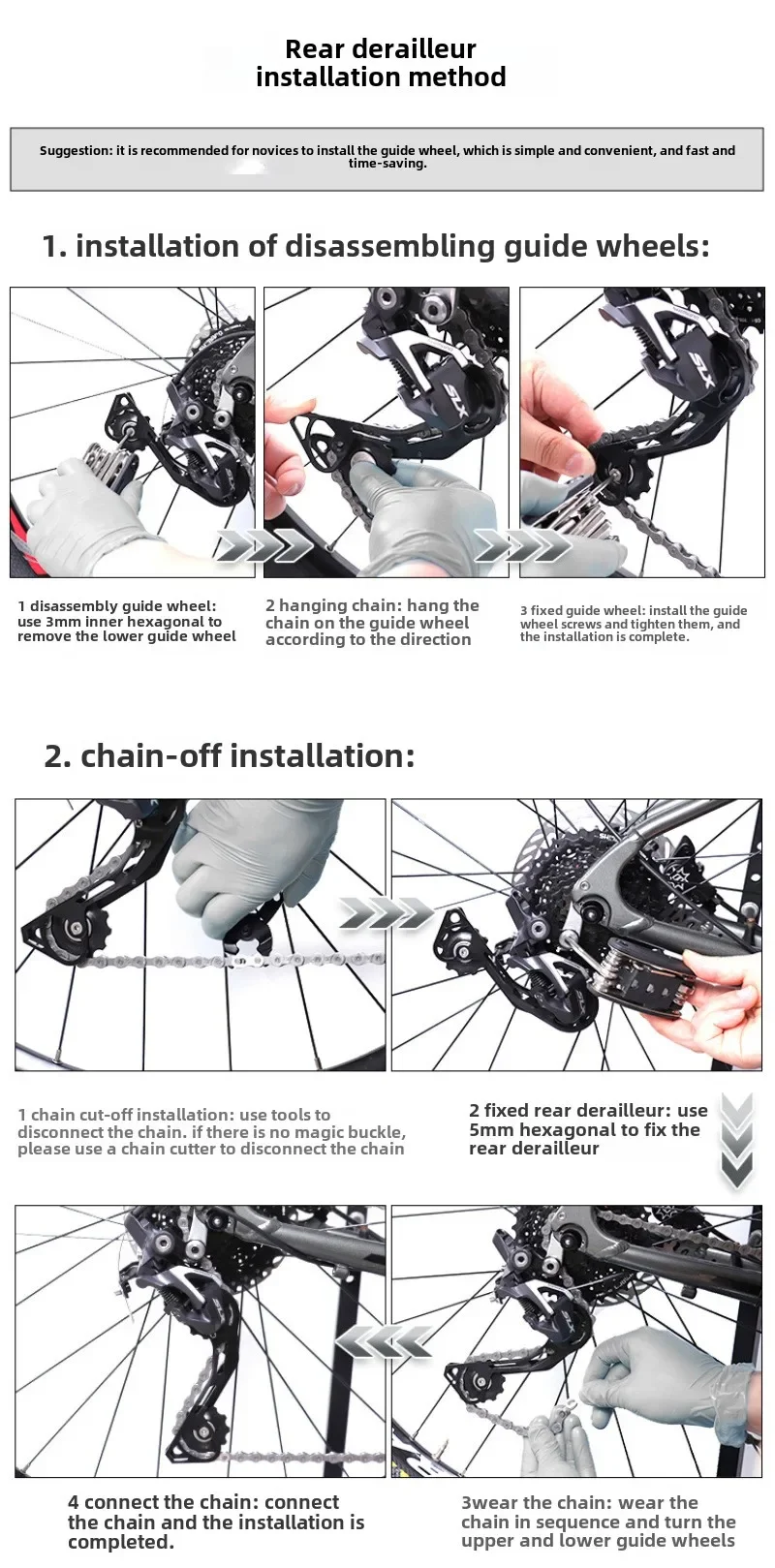 Rear derailleur installation method

Suggestion: it is recommended for novices to install the guide wheel, which is simple and convenient, and fast and time-saving.

1. installation of disassembling guide wheels:

SLX

SLX

1 disassembly guide wheel: use 3mm inner hexagonal to remove the lower guide wheel

2 hanging chain: hang the chain on the guide wheel according to the direction

3 fixed guide wheel: install the guide wheel screws and tighten them, and the installation is complete.

2. chain-off installation:

1 chain cut-off installation: use tools to disconnect the chain. if there is no magic buckle, please use a chain cutter to disconnect the chain

2 fixed rear derailleur: use 5mm hexagonal to fix the rear derailleur

4 connect the chain: connect the chain and the installation is completed.

3wear the chain: wear the chain in sequence and turn the upper and lower guide wheels