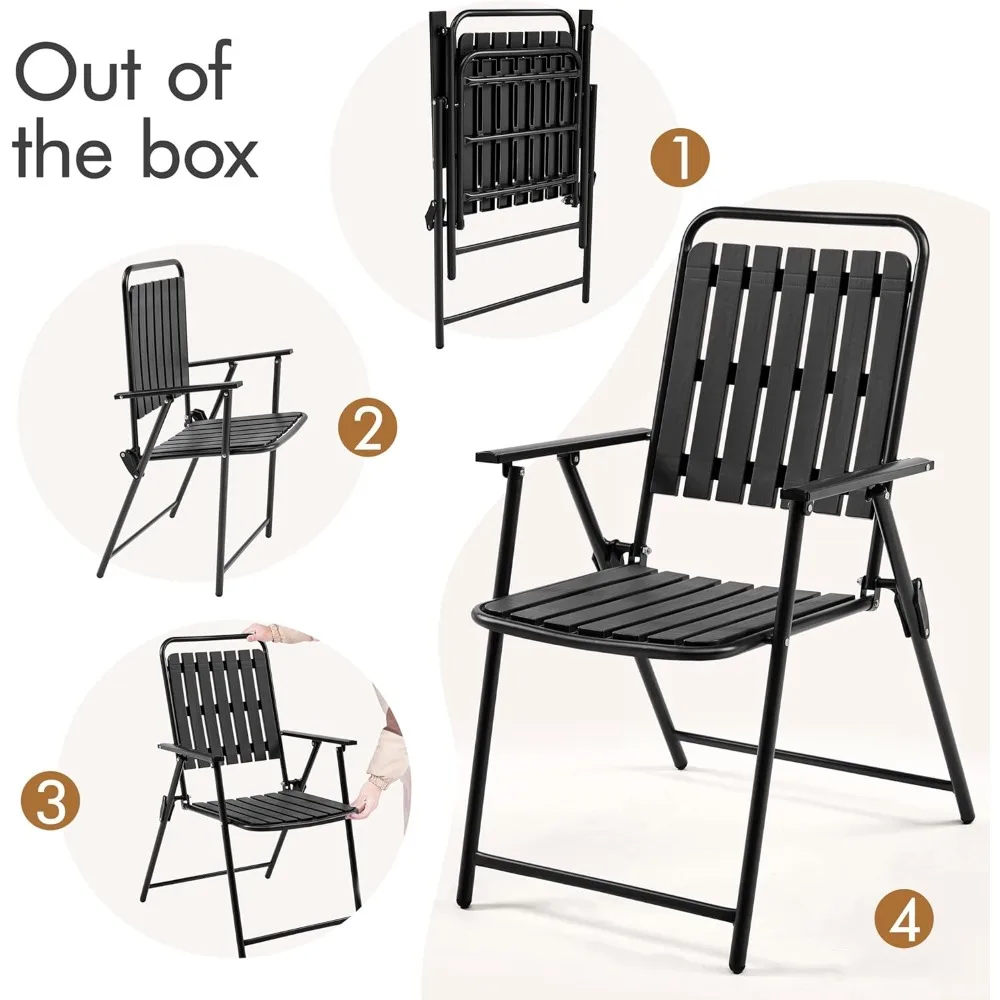 Out of
the box

1

2

3

4