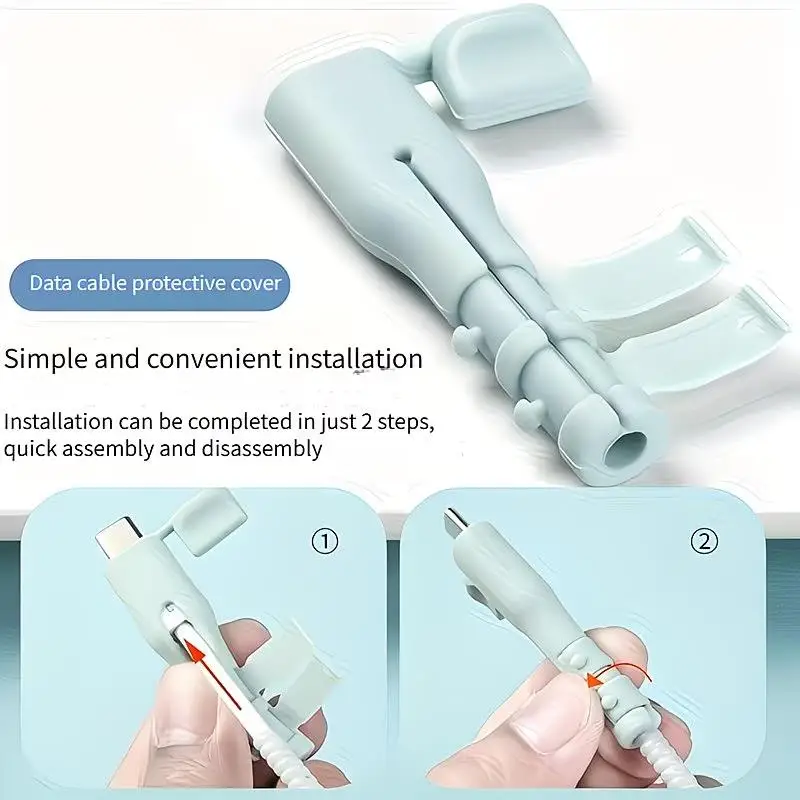 Data cable protective cover

Simple and convenient installation

Installation can be completed in just 2 steps, quick assembly and disassembly

①

②