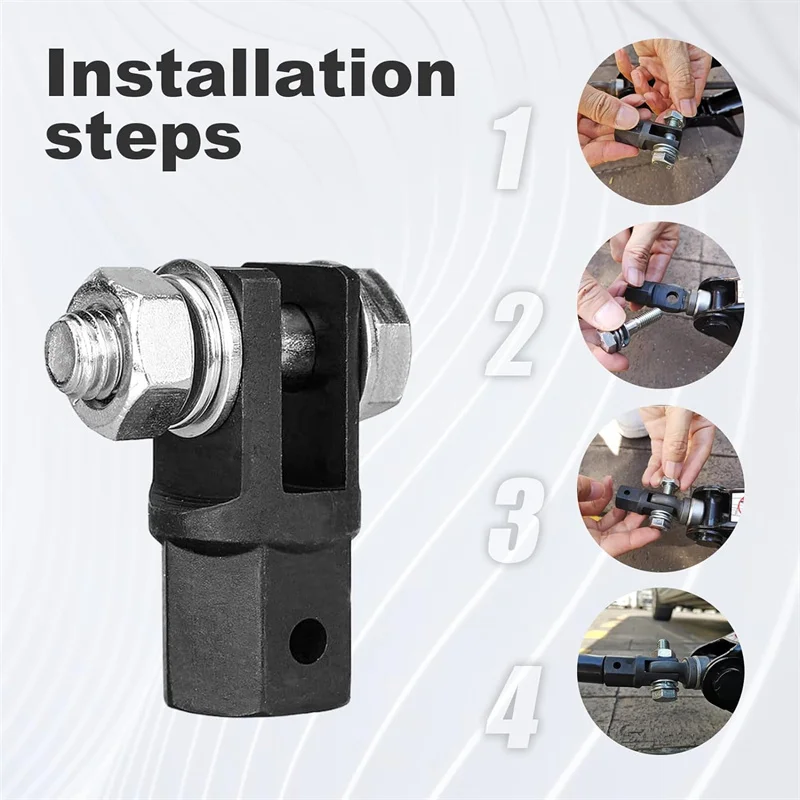 Installation steps

1

2

3

4