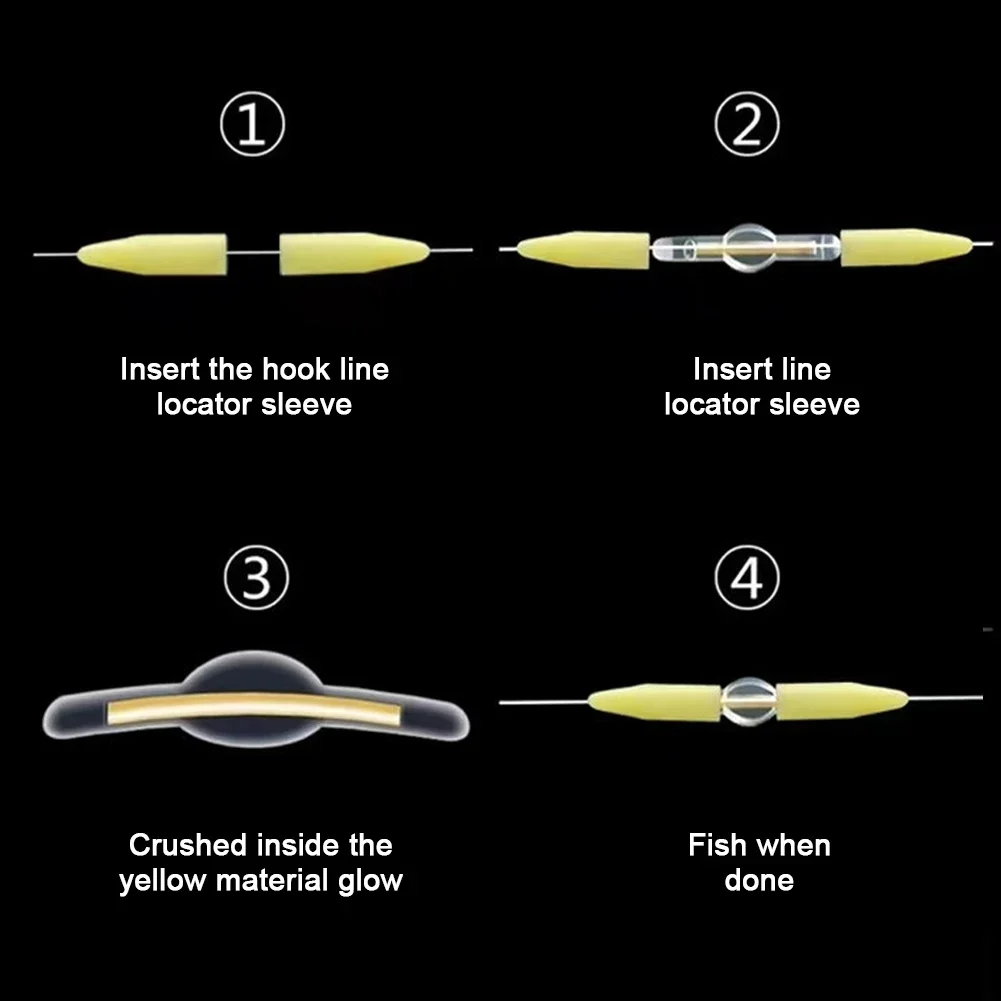 ①

Insert the hook line locator sleeve

②

Insert line locator sleeve

③

Crushed inside the yellow material glow

④

Fish when done