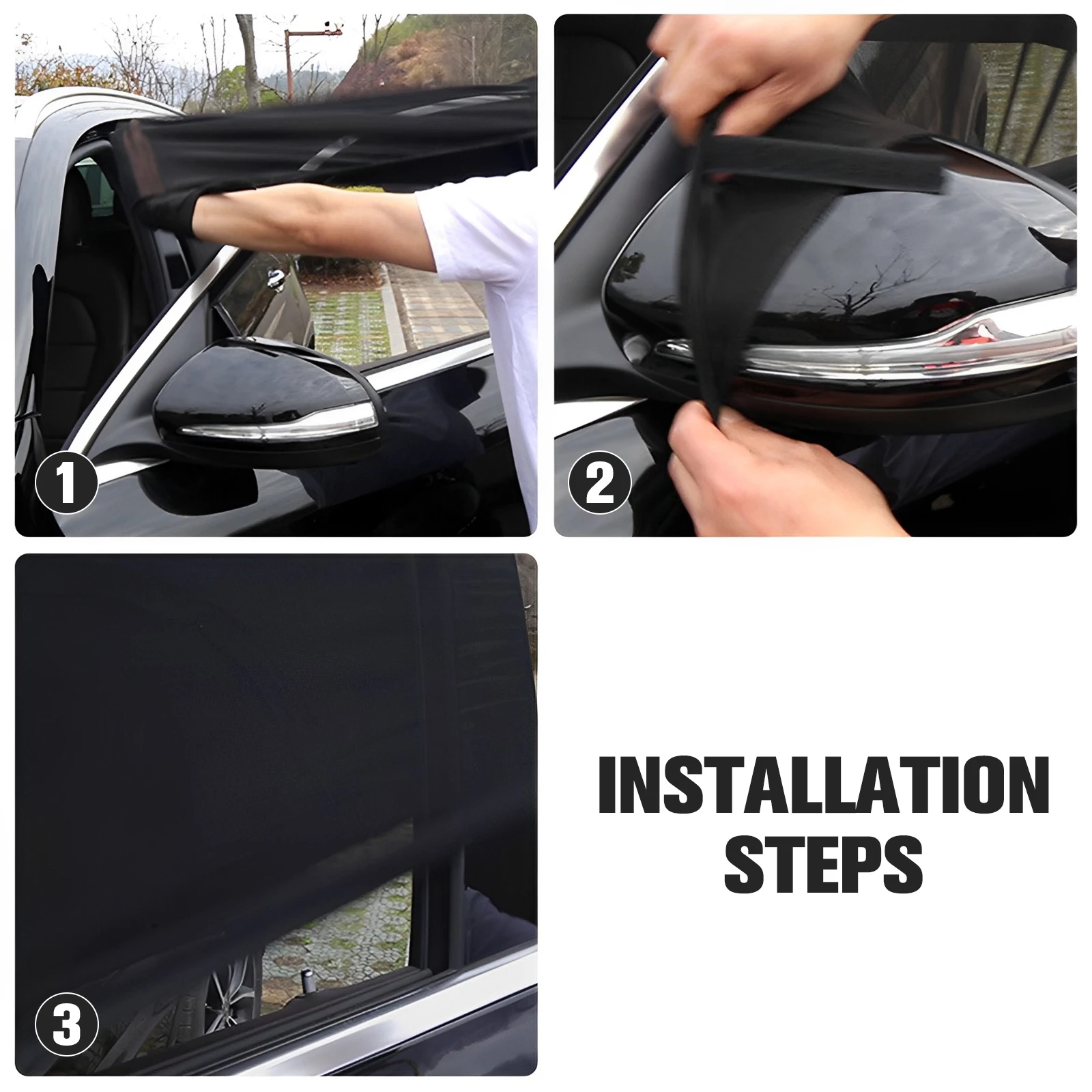 1

2

3

INSTALLATION STEPS