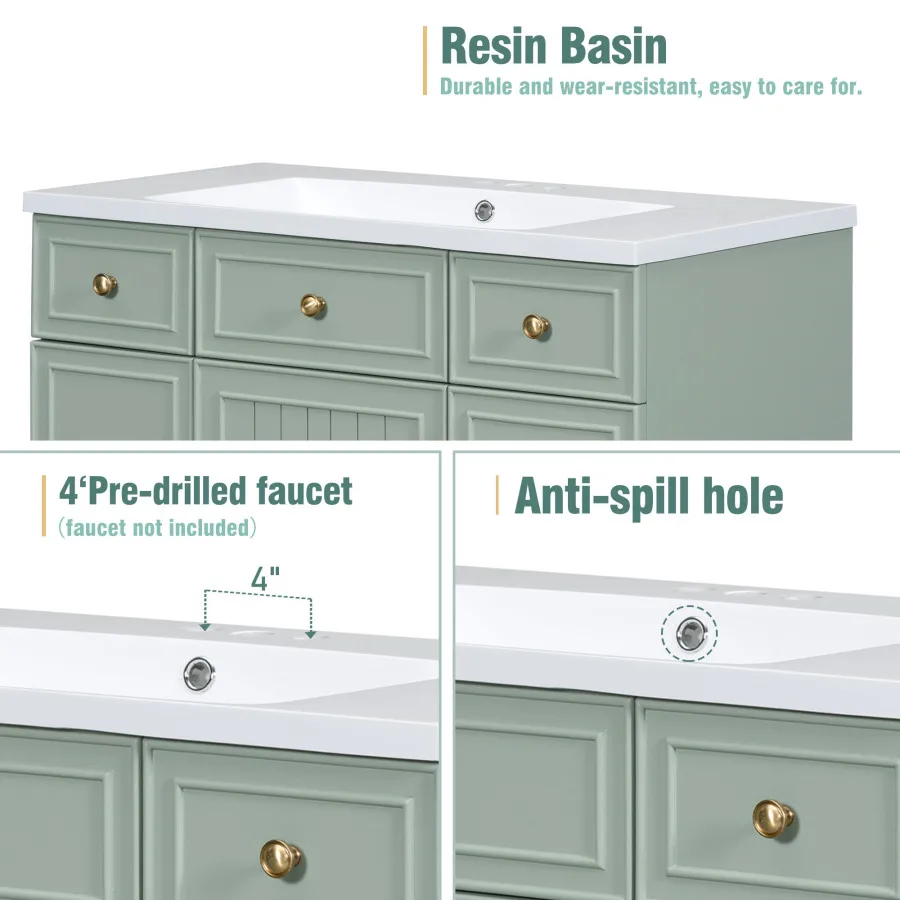 Resin Basin
Durable and wear-resistant, easy to care for.

4‘Pre-drilled faucet
(faucet not included)

4"

Anti-spill hole