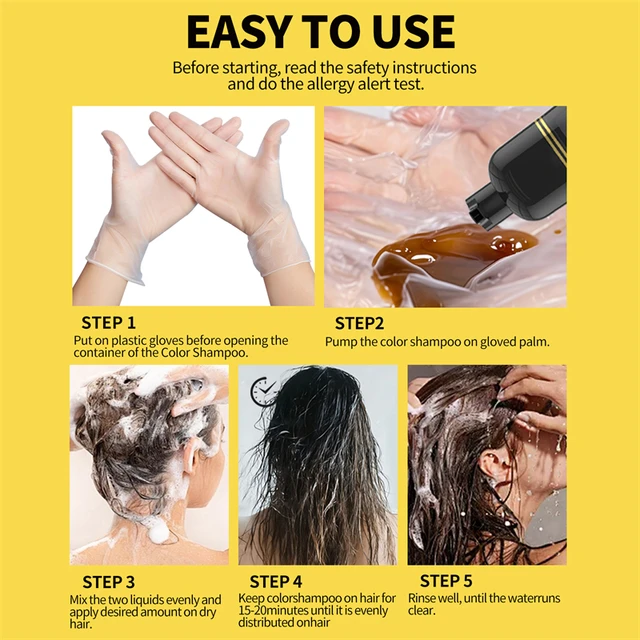 EASY TO USE

Before starting, read the safety instructions and do the allergy alert test.

STEP 1
Put on plastic gloves before opening the container of the Color Shampoo.

STEP2
Pump the color shampoo on gloved palm.

STEP 3
Mix the two liquids evenly and apply desired amount on dry hair.

STEP 4
Keep colorshampoo on hair for 15-20minutes until it is evenly distributed onhair

STEP 5
Rinse well, until the waterruns clear.