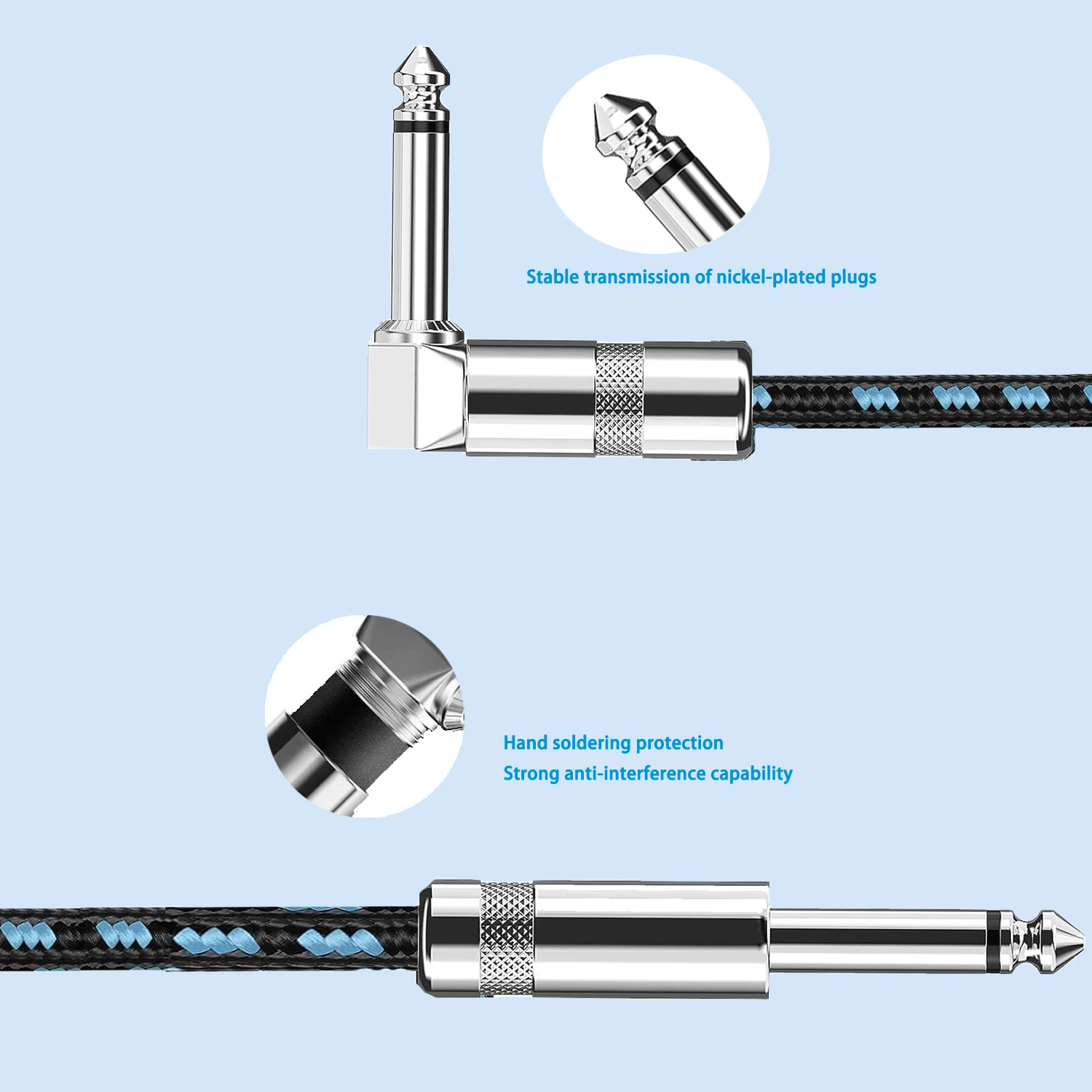 Stable transmission of nickel-plated plugs

Hand soldering protection
Strong anti-interference capability