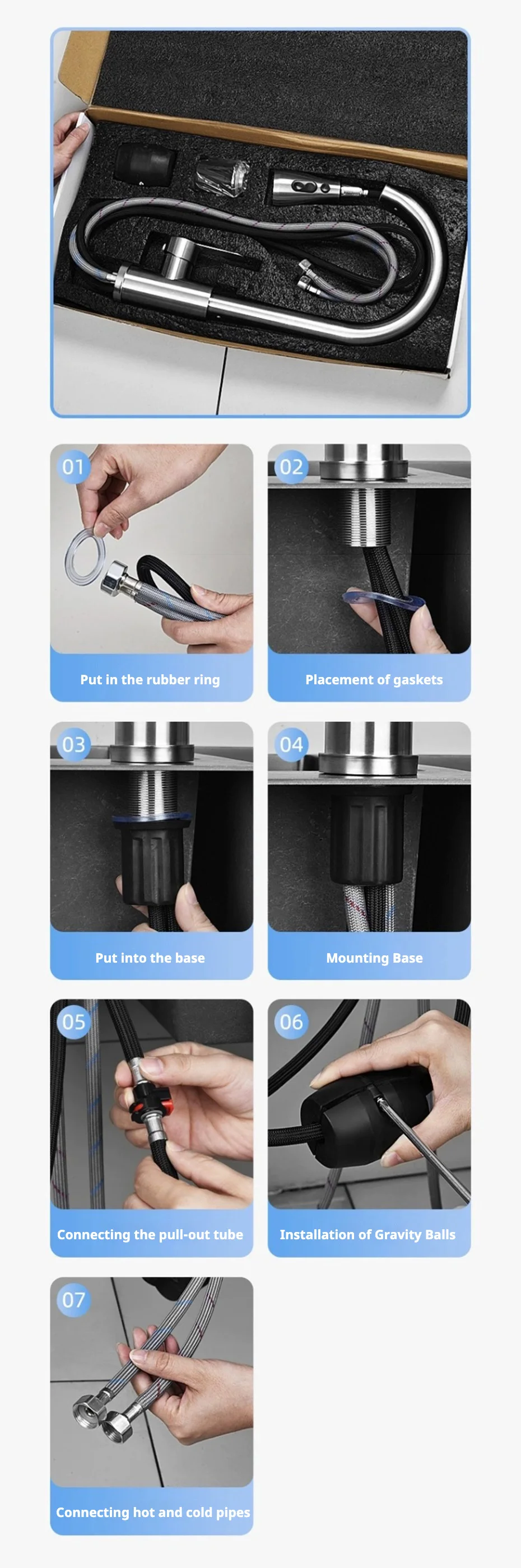 01
Put in the rubber ring

02
Placement of gaskets

03
Put into the base

04
Mounting Base

05
Connecting the pull-out tube

06
Installation of Gravity Balls

07
Connecting hot and cold pipes