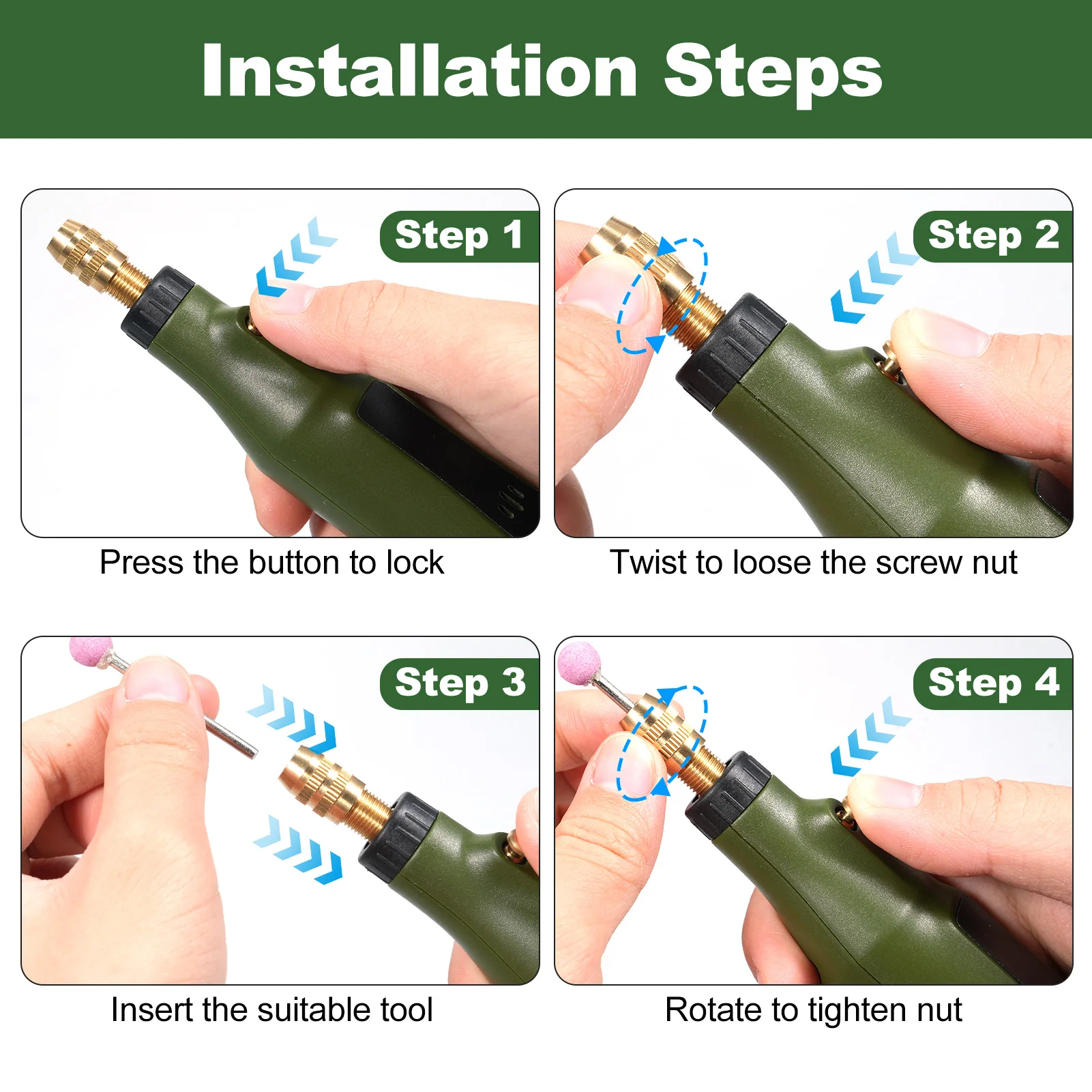 Installation Steps

Step 1

Press the button to lock

Step 2

Twist to loose the screw nut

Step 3

Insert the suitable tool

Step 4

Rotate to tighten nut