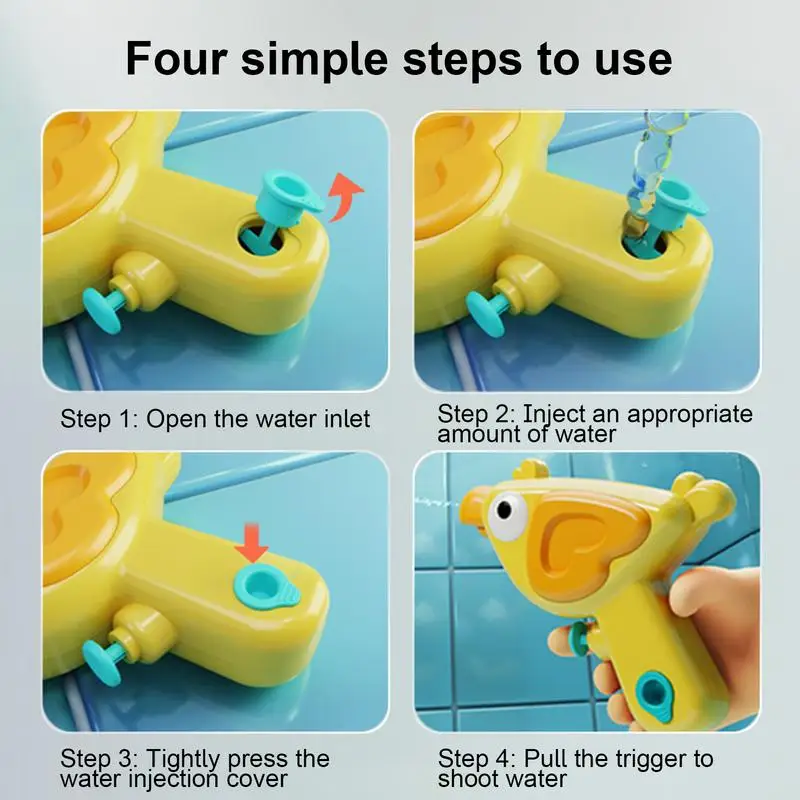 Four simple steps to use

Step 1: Open the water inlet

Step 2: Inject an appropriate amount of water

Step 3: Tightly press the water injection cover

Step 4: Pull the trigger to shoot water