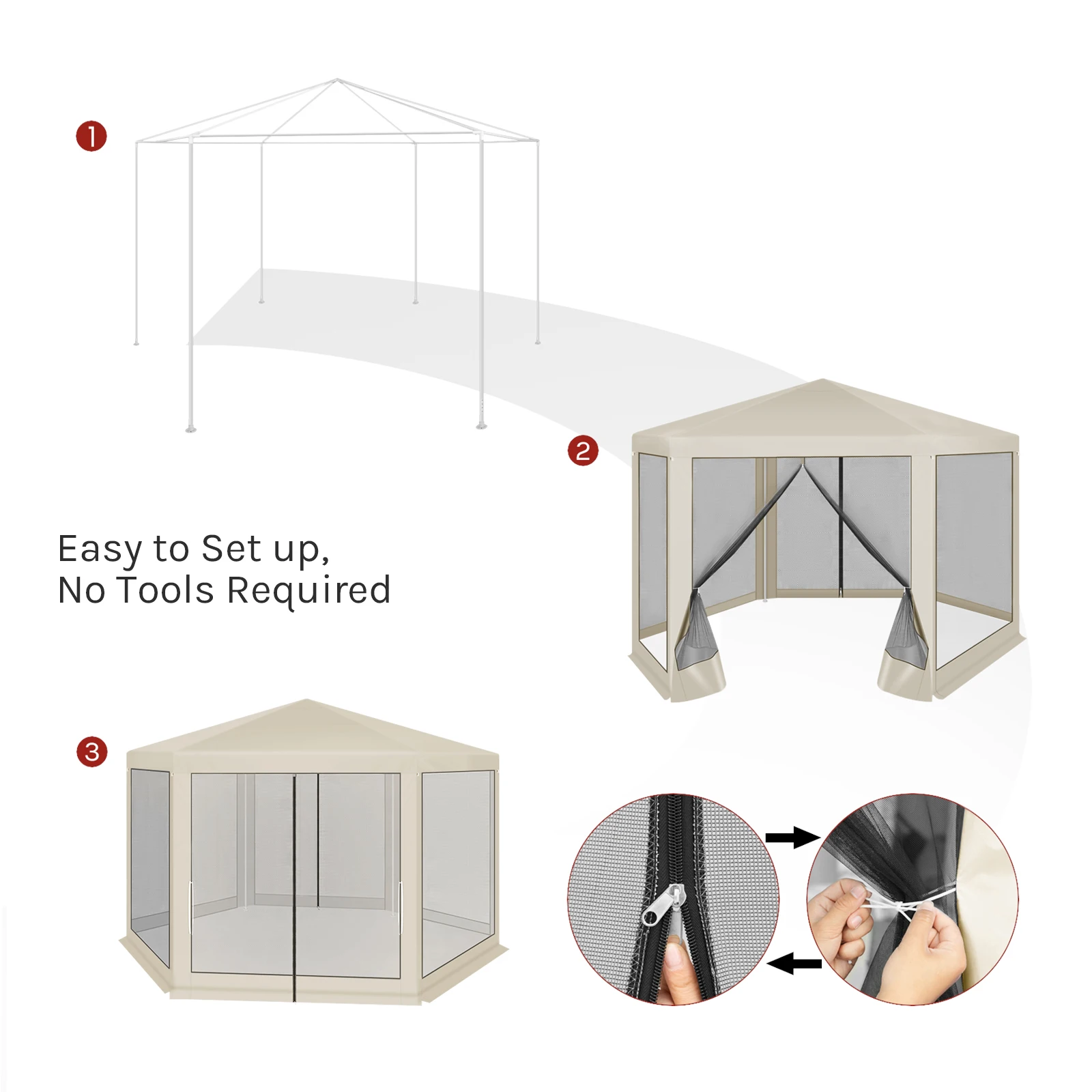 1

2

Easy to Set up,
No Tools Required

3