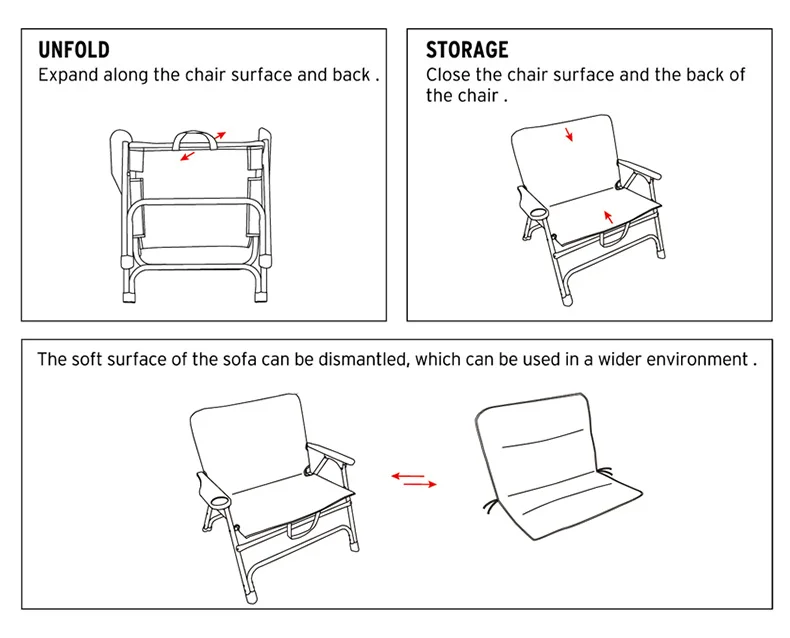 UNFOLD
Expand along the chair surface and back .

STORAGE
Close the chair surface and the back of the chair .

The soft surface of the sofa can be dismantled, which can be used in a wider environment .