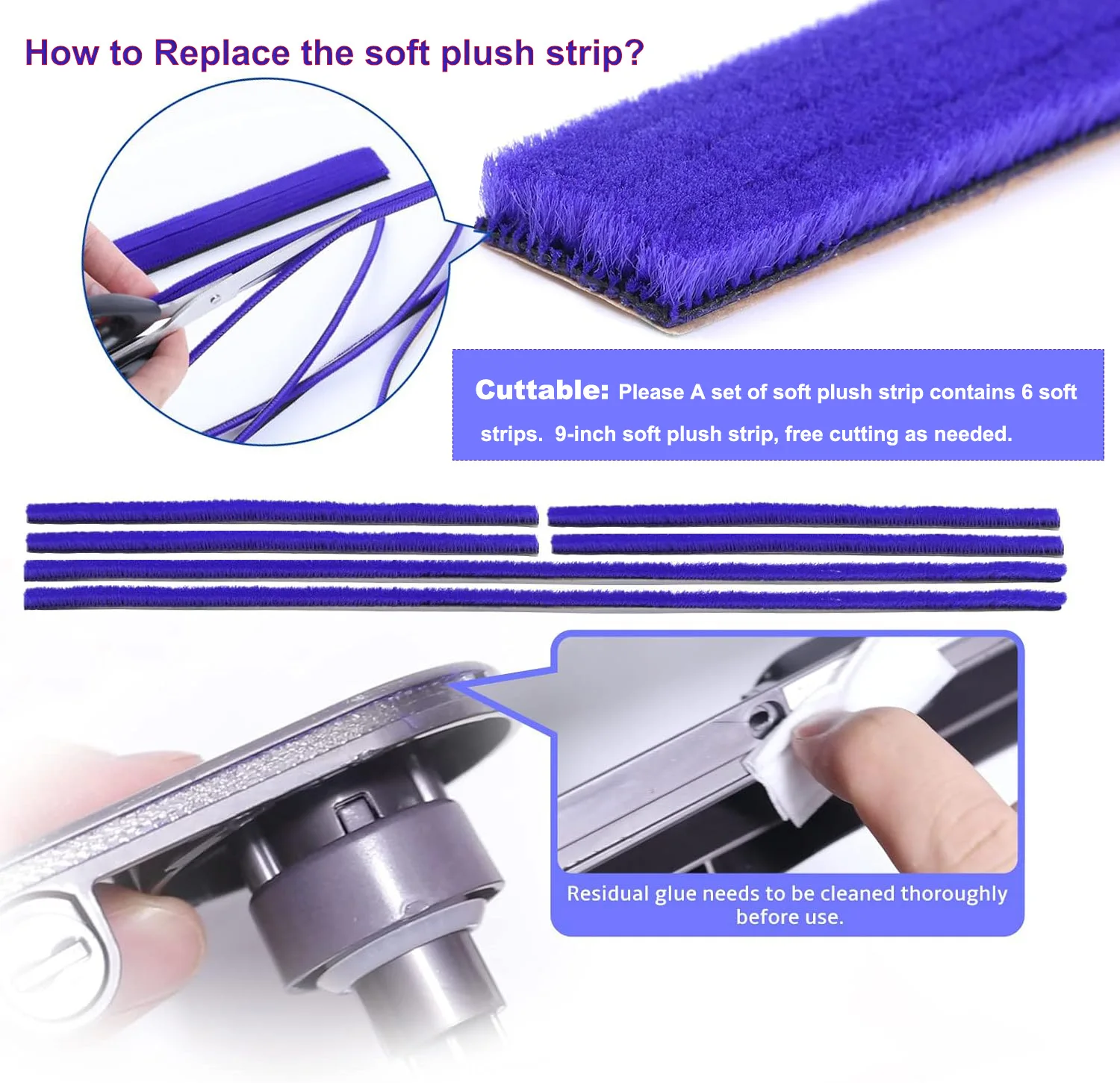 How to Replace the soft plush strip?

Cuttable: Please A set of soft plush strip contains 6 soft strips. 9-inch soft plush strip, free cutting as needed.

Residual glue needs to be cleaned thoroughly before use.