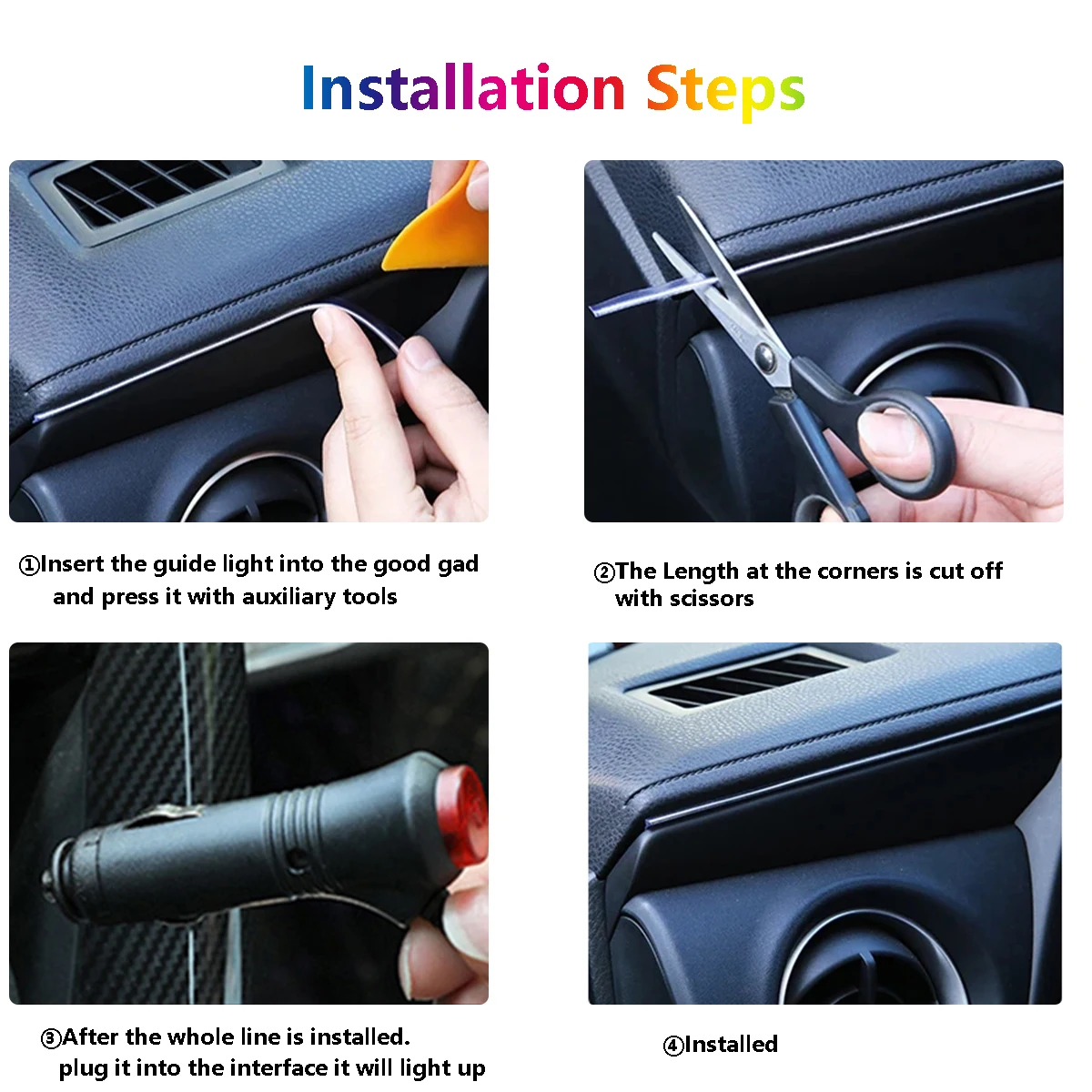 Installation Steps

①Insert the guide light into the good gad and press it with auxiliary tools

②The Length at the corners is cut off with scissors

③After the whole line is installed. plug it into the interface it will light up

④Installed