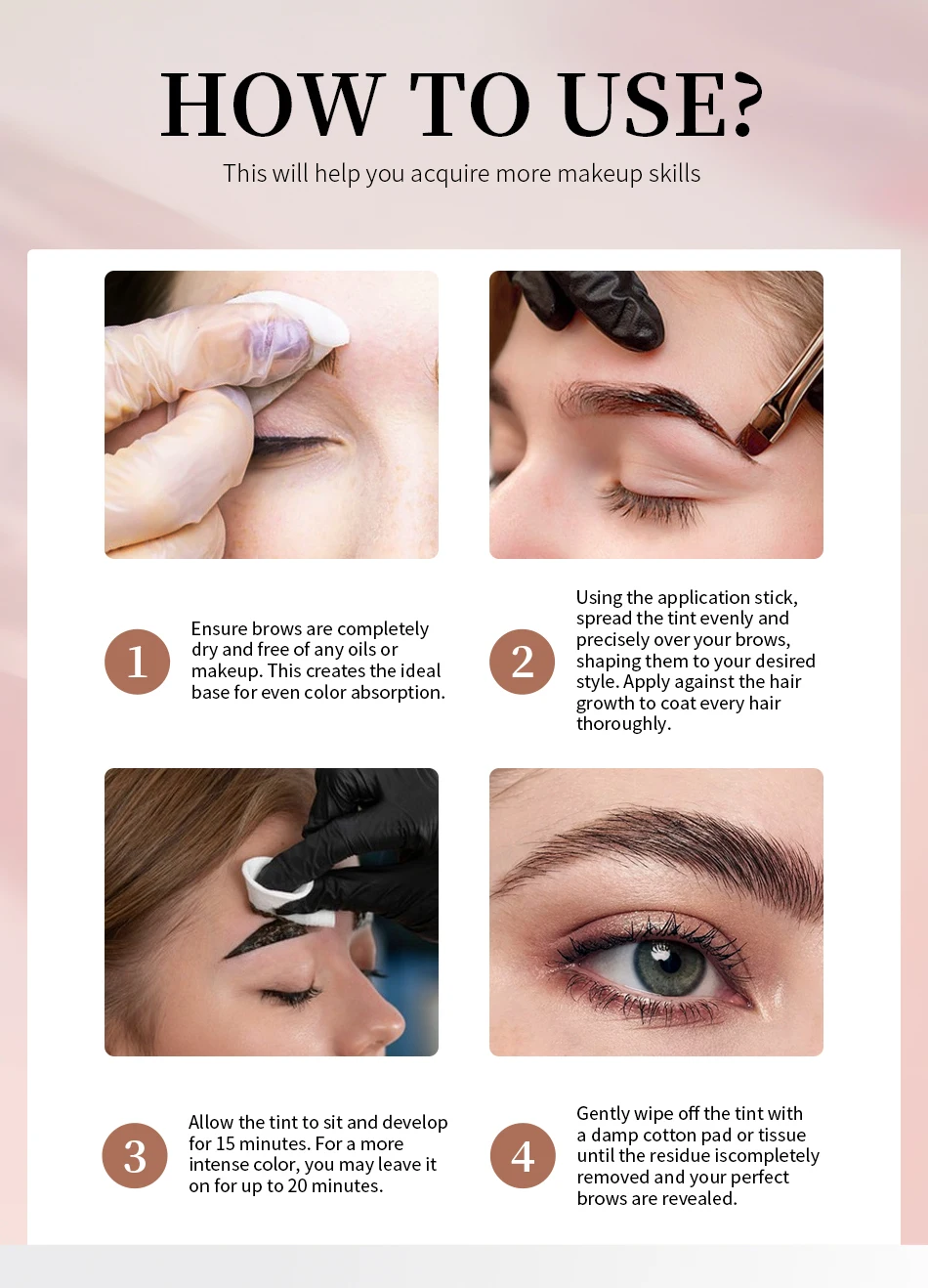 HOW TO USE?

This will help you acquire more makeup skills

1

Ensure brows are completely dry and free of any oils or makeup. This creates the ideal base for even color absorption.

2

Using the application stick, spread the tint evenly and precisely over your brows, shaping them to your desired style. Apply against the hair growth to coat every hair thoroughly.

3

Allow the tint to sit and develop for 15 minutes. For a more intense color, you may leave it on for up to 20 minutes.

4

Gently wipe off the tint with a damp cotton pad or tissue until the residue iscompletely removed and your perfect brows are revealed.