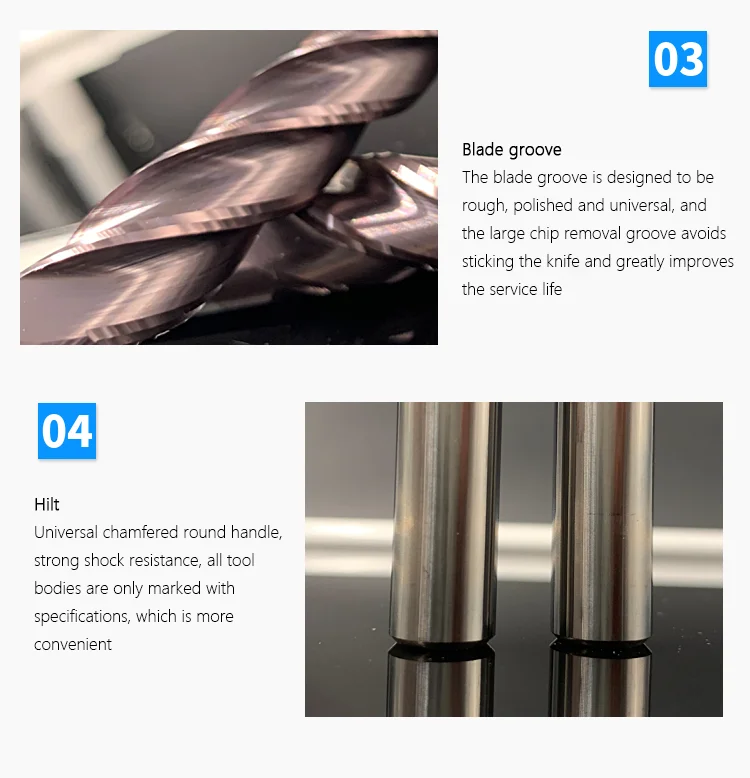 03

Blade groove
The blade groove is designed to be rough, polished and universal, and the large chip removal groove avoids sticking the knife and greatly improves the service life

04

Hilt
Universal chamfered round handle, strong shock resistance, all tool bodies are only marked with specifications, which is more convenient