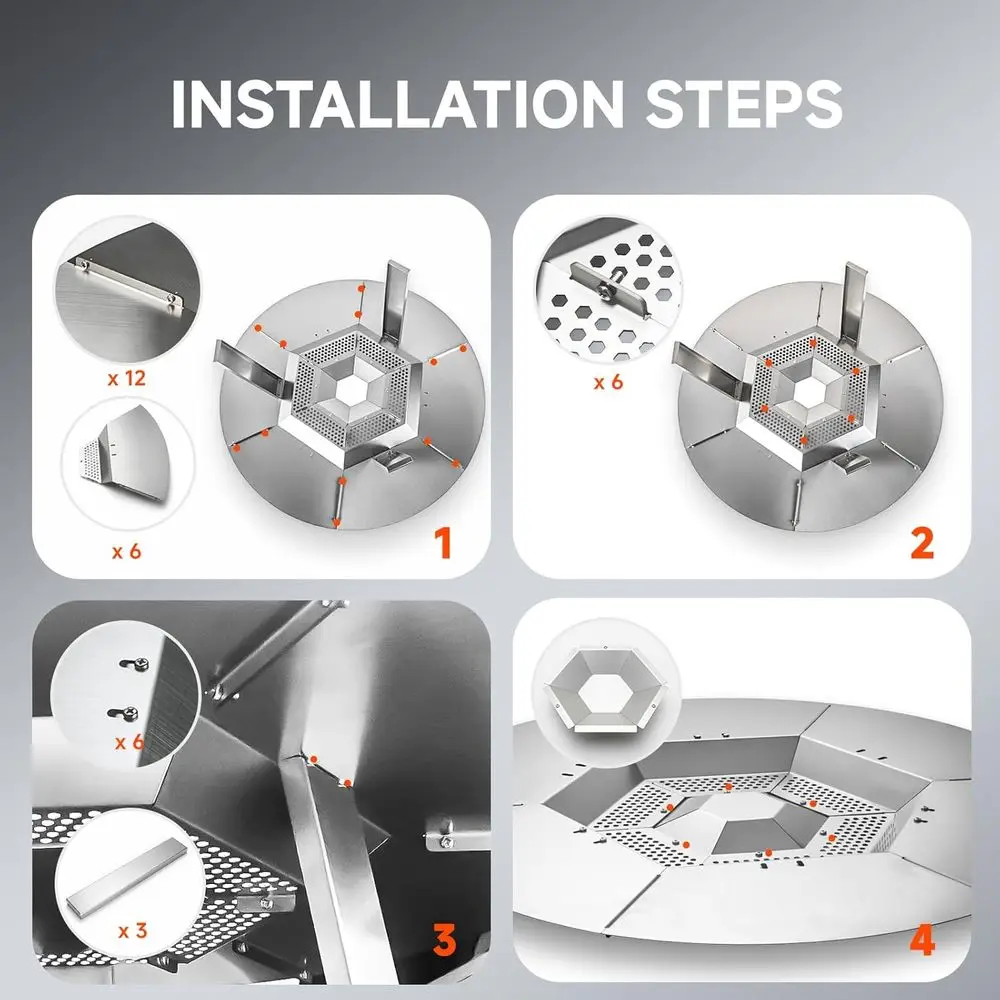 INSTALLATION STEPS

x 12

x 6

1

x 6

2

x 6

x 3

3

4