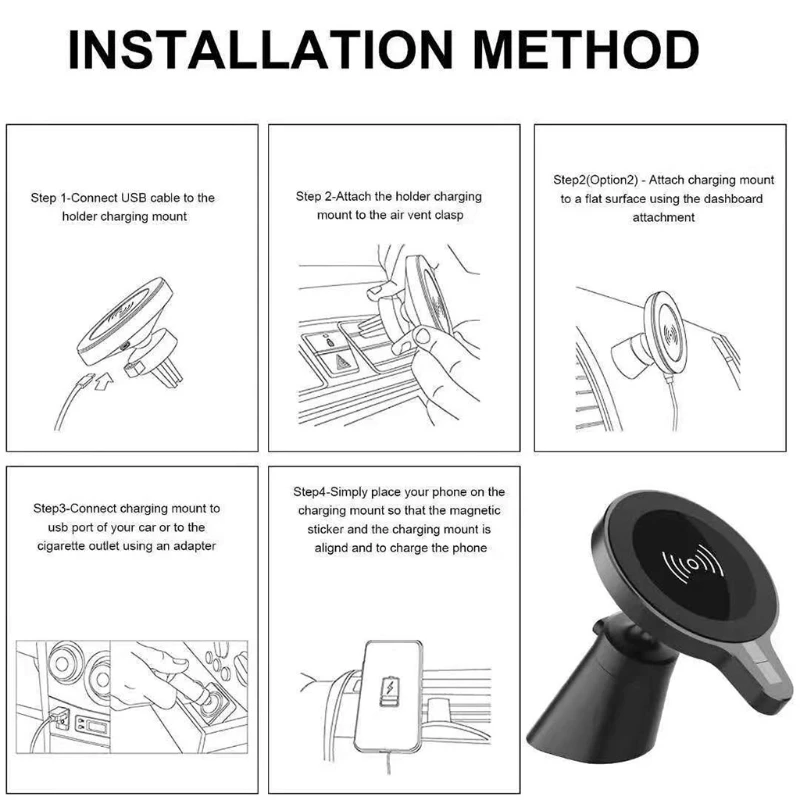 INSTALLATION METHOD

Step 1-Connect USB cable to the holder charging mount

Step 2-Attach the holder charging mount to the air vent clasp

Step2(Option2) - Attach charging mount to a flat surface using the dashboard attachment

Step3-Connect charging mount to usb port of your car or to the cigarette outlet using an adapter

Step4-Simply place your phone on the charging mount so that the magnetic sticker and the charging mount is alignd and to charge the phone