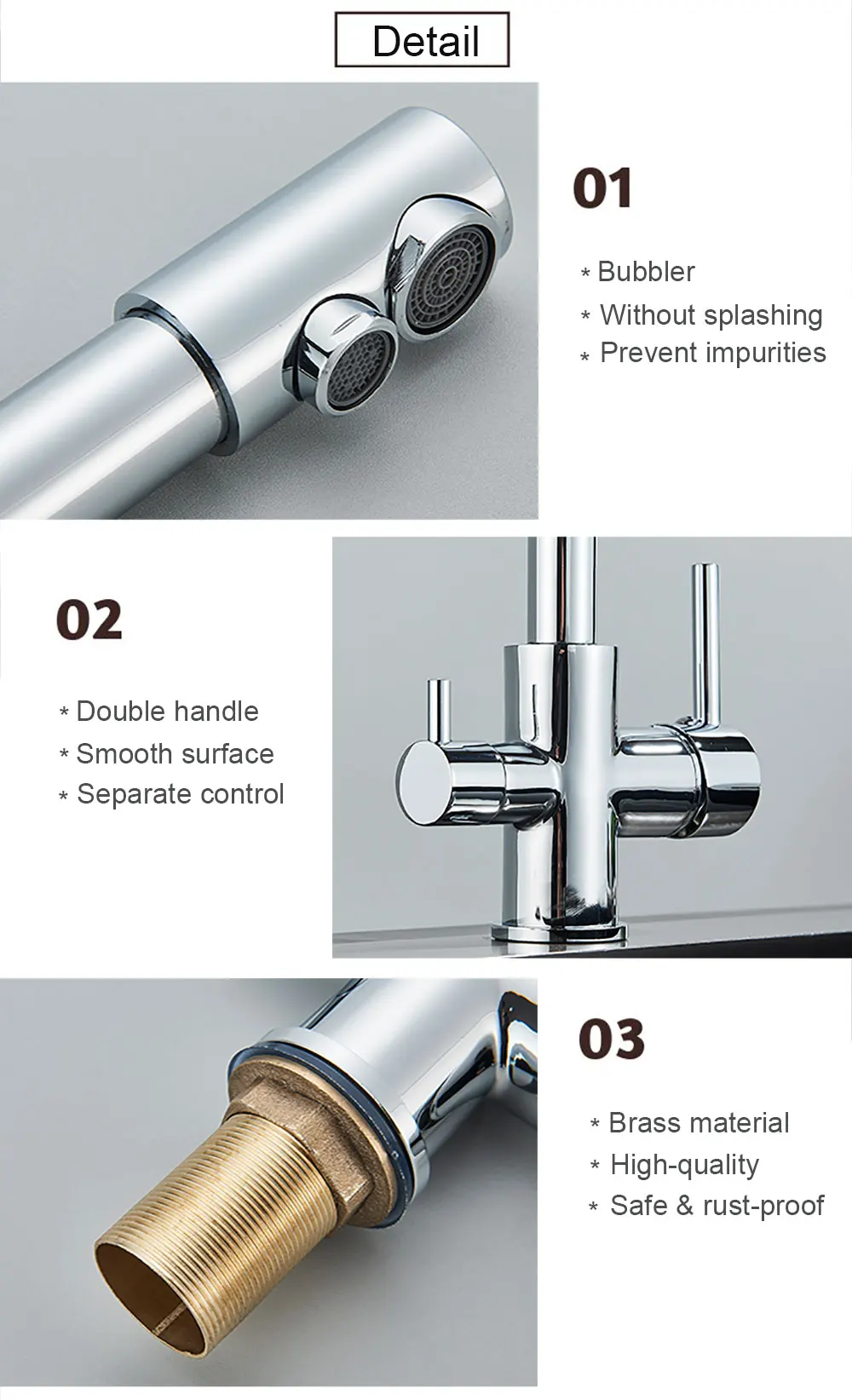 Detail

01

* Bubbler
* Without splashing
* Prevent impurities

02

* Double handle
* Smooth surface
* Separate control

03

* Brass material
* High-quality
* Safe & rust-proof