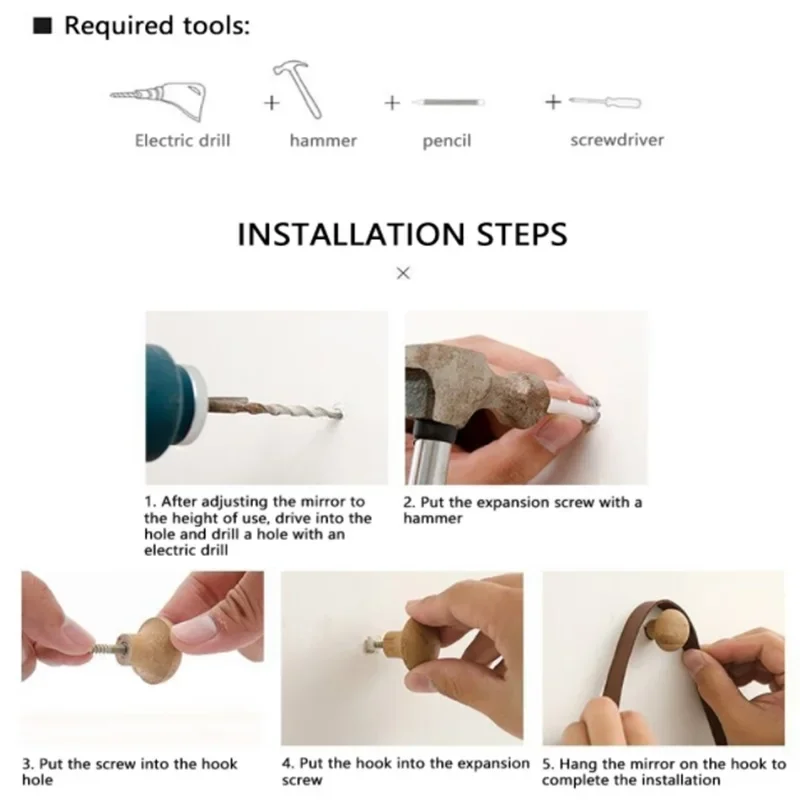 ■ Required tools:

Electric drill + hammer + pencil + screwdriver

INSTALLATION STEPS

×

1. After adjusting the mirror to the height of use, drive into the hole and drill a hole with an electric drill

2. Put the expansion screw with a hammer

3. Put the screw into the hook hole

4. Put the hook into the expansion screw

5. Hang the mirror on the hook to complete the installation