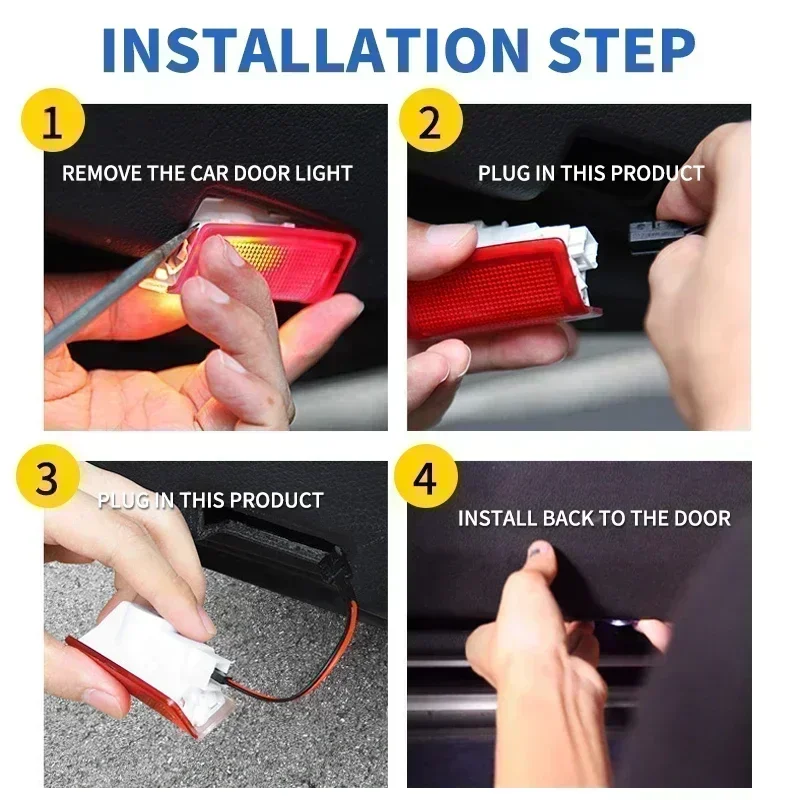 INSTALLATION STEP

1
REMOVE THE CAR DOOR LIGHT

2
PLUG IN THIS PRODUCT

3
PLUG IN THIS PRODUCT

4
INSTALL BACK TO THE DOOR