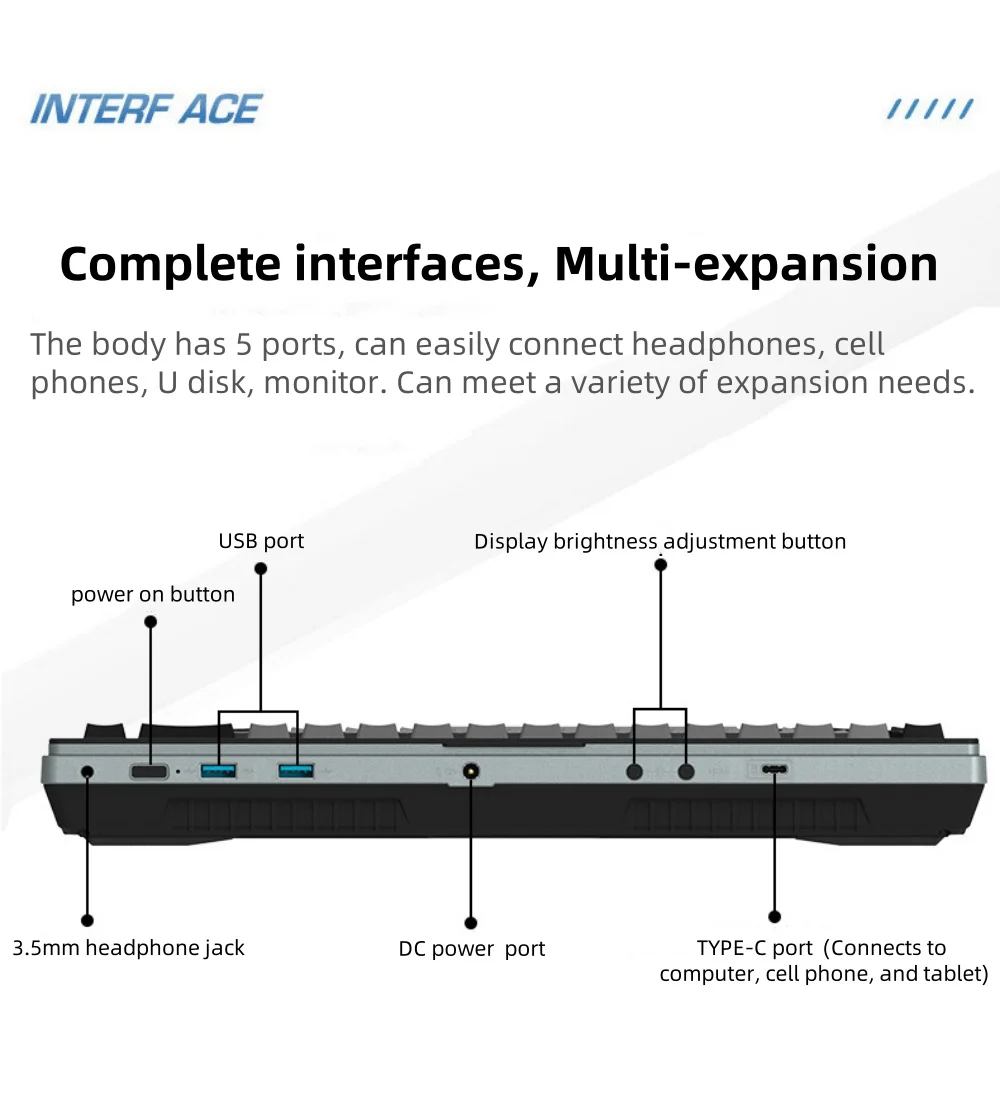 INTERF ACE

/////

Complete interfaces, Multi-expansion

The body has 5 ports, can easily connect headphones, cell phones, U disk, monitor. Can meet a variety of expansion needs.

USB port

Display brightness adjustment button

power on button

3.5mm headphone jack

DC power port

TYPE-C port (Connects to computer, cell phone, and tablet)