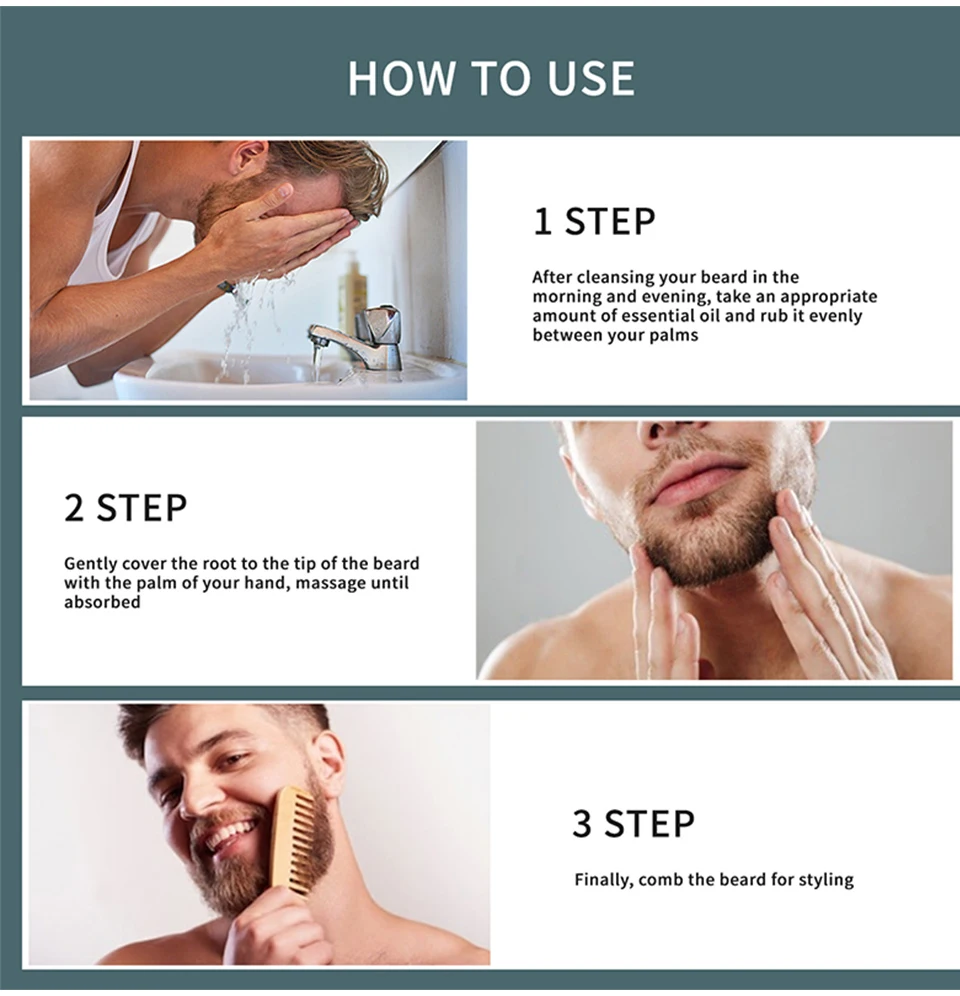 HOW TO USE

1 STEP

After cleansing your beard in the morning and evening, take an appropriate amount of essential oil and rub it evenly between your palms

2 STEP

Gently cover the root to the tip of the beard with the palm of your hand, massage until absorbed

3 STEP

Finally, comb the beard for styling