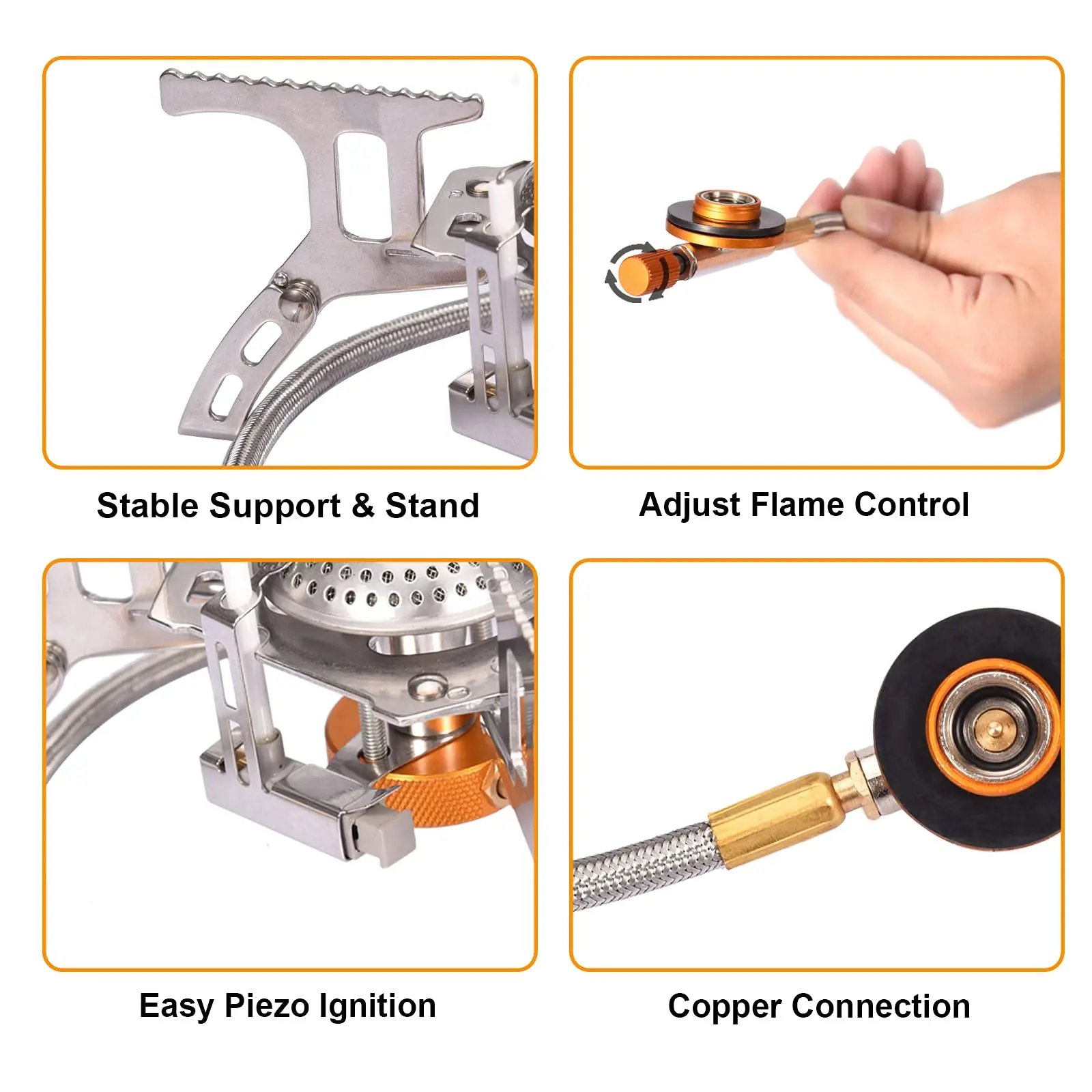 Stable Support & Stand

Adjust Flame Control

Easy Piezo Ignition

Copper Connection