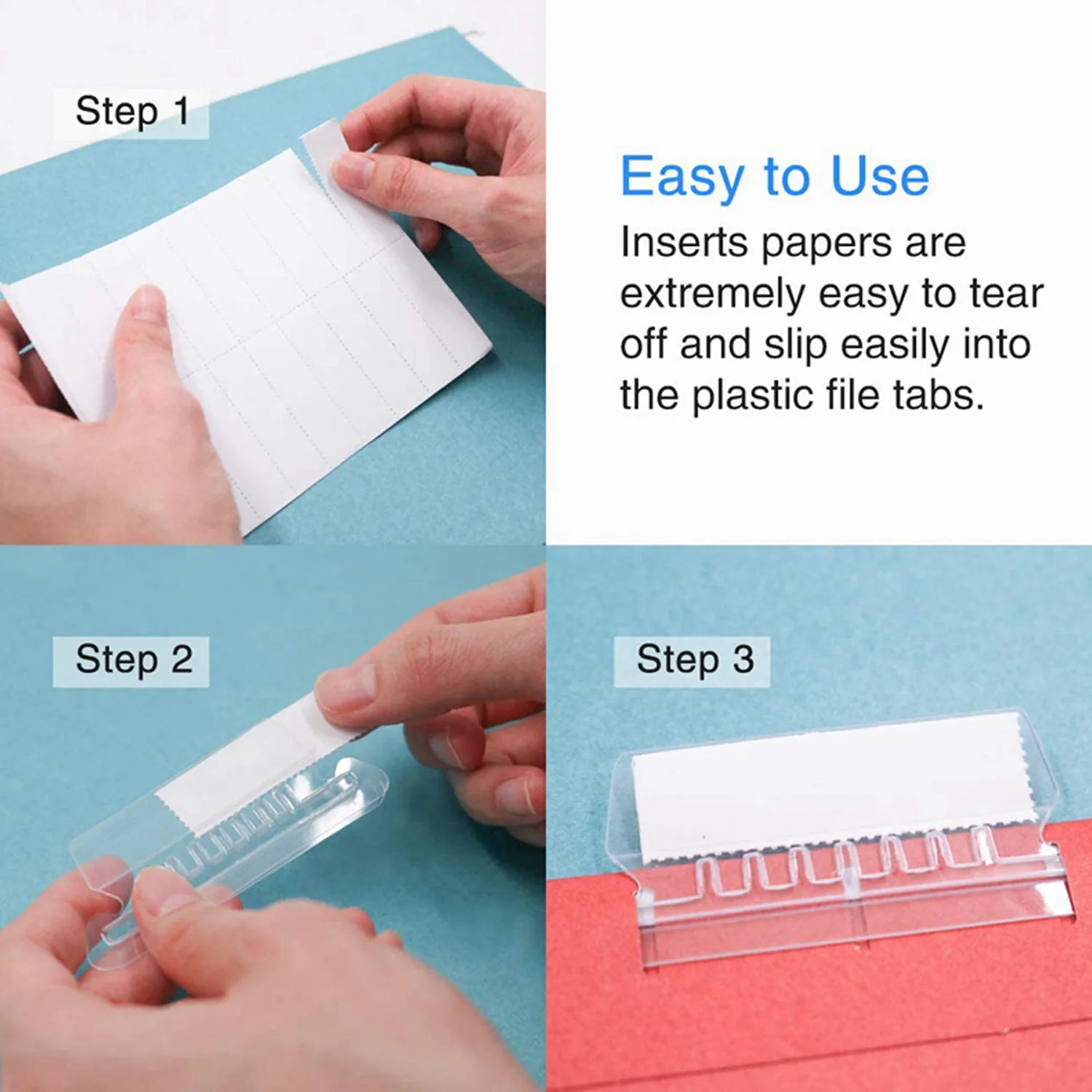 Step 1

Easy to Use

Inserts papers are extremely easy to tear off and slip easily into the plastic file tabs.

Step 2

Step 3