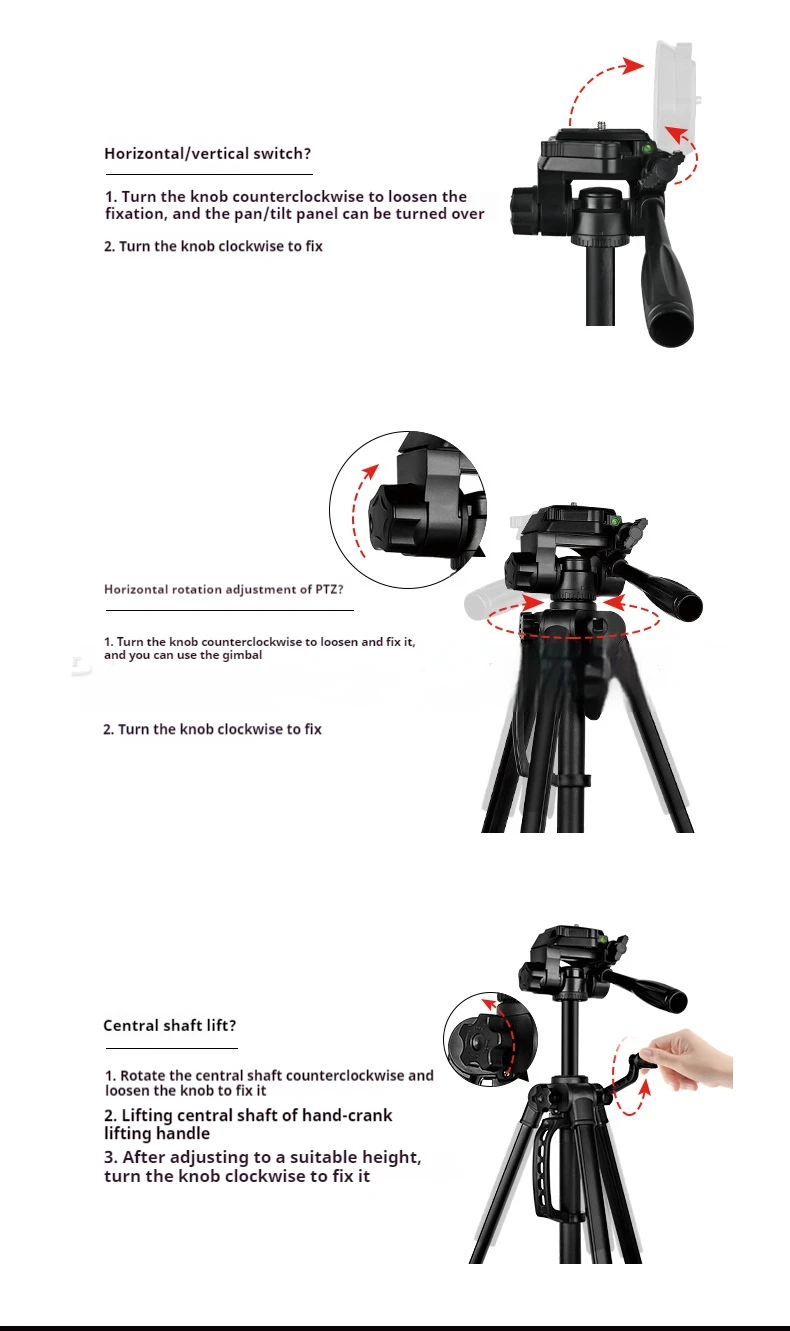 Horizontal/vertical switch?

1. Turn the knob counterclockwise to loosen the fixation, and the pan/tilt panel can be turned over

2. Turn the knob clockwise to fix

Horizontal rotation adjustment of PTZ?

1. Turn the knob counterclockwise to loosen and fix it, and you can use the gimbal

2. Turn the knob clockwise to fix

Central shaft lift?

1. Rotate the central shaft counterclockwise and loosen the knob to fix it

2. Lifting central shaft of hand-crank lifting handle

3. After adjusting to a suitable height, turn the knob clockwise to fix it