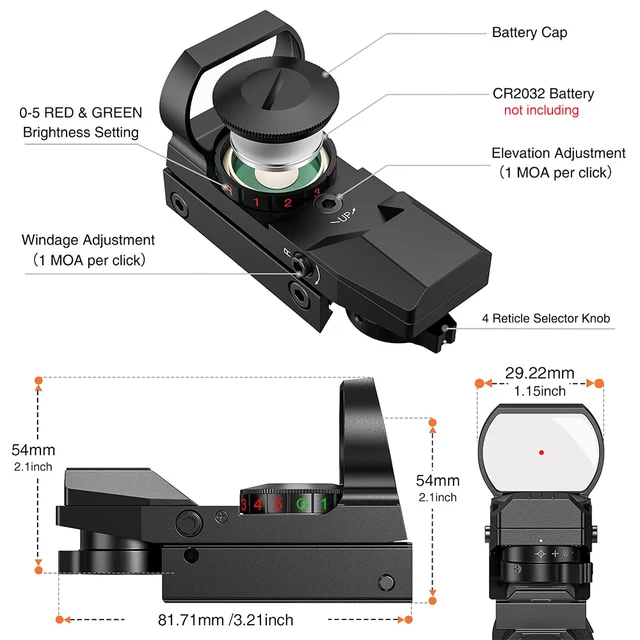 Battery Cap

CR2032 Battery
not including

0-5 RED & GREEN
Brightness Setting

Elevation Adjustment
(1 MOA per click)

R 1 2 3

UP

Windage Adjustment
(1 MOA per click)

R

4 Reticle Selector Knob

54mm
2.1inch

3 4 5 G 1

54mm
2.1inch

81.71mm /3.21inch

29.22mm
1.15inch