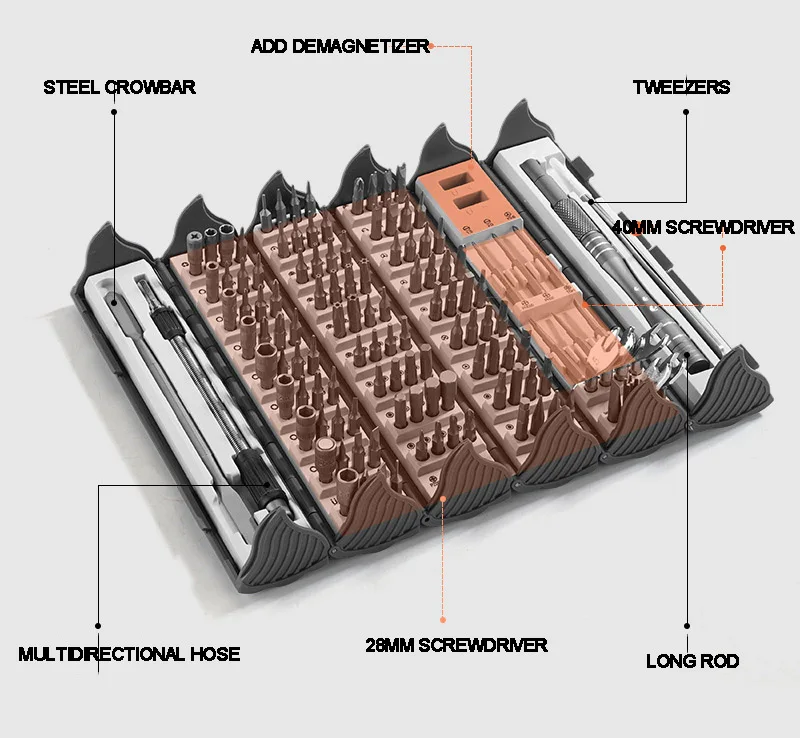 ADD DEMAGNETIZER

STEEL CROWBAR

TWEEZERS

40MM SCREWDRIVER

MULTIDIRECTIONAL HOSE

28MM SCREWDRIVER

LONG ROD