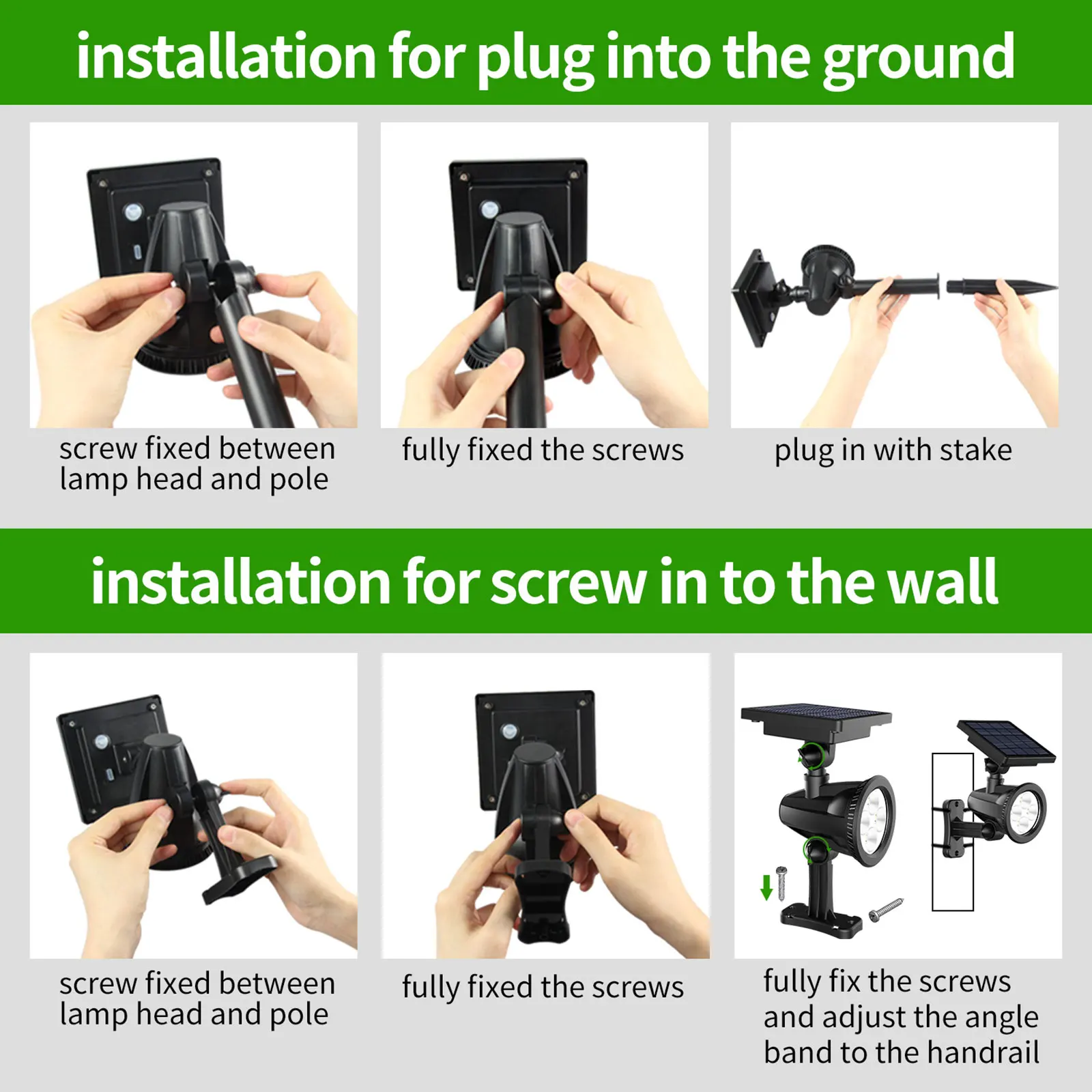 installation for plug into the ground

screw fixed between lamp head and pole

fully fixed the screws

plug in with stake

installation for screw in to the wall

screw fixed between lamp head and pole

fully fixed the screws

fully fix the screws and adjust the angle band to the handrail