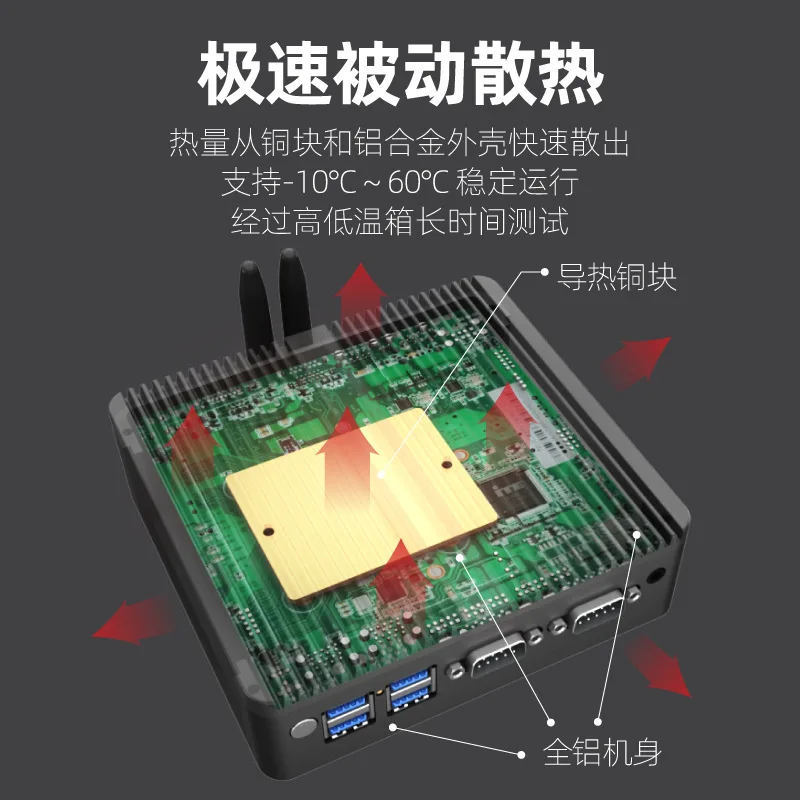 极速被动散热

热量从铜块和铝合金外壳快速散出
支持-10℃ ~ 60℃ 稳定运行
经过高低温箱长时间测试

导热铜块

全铝机身