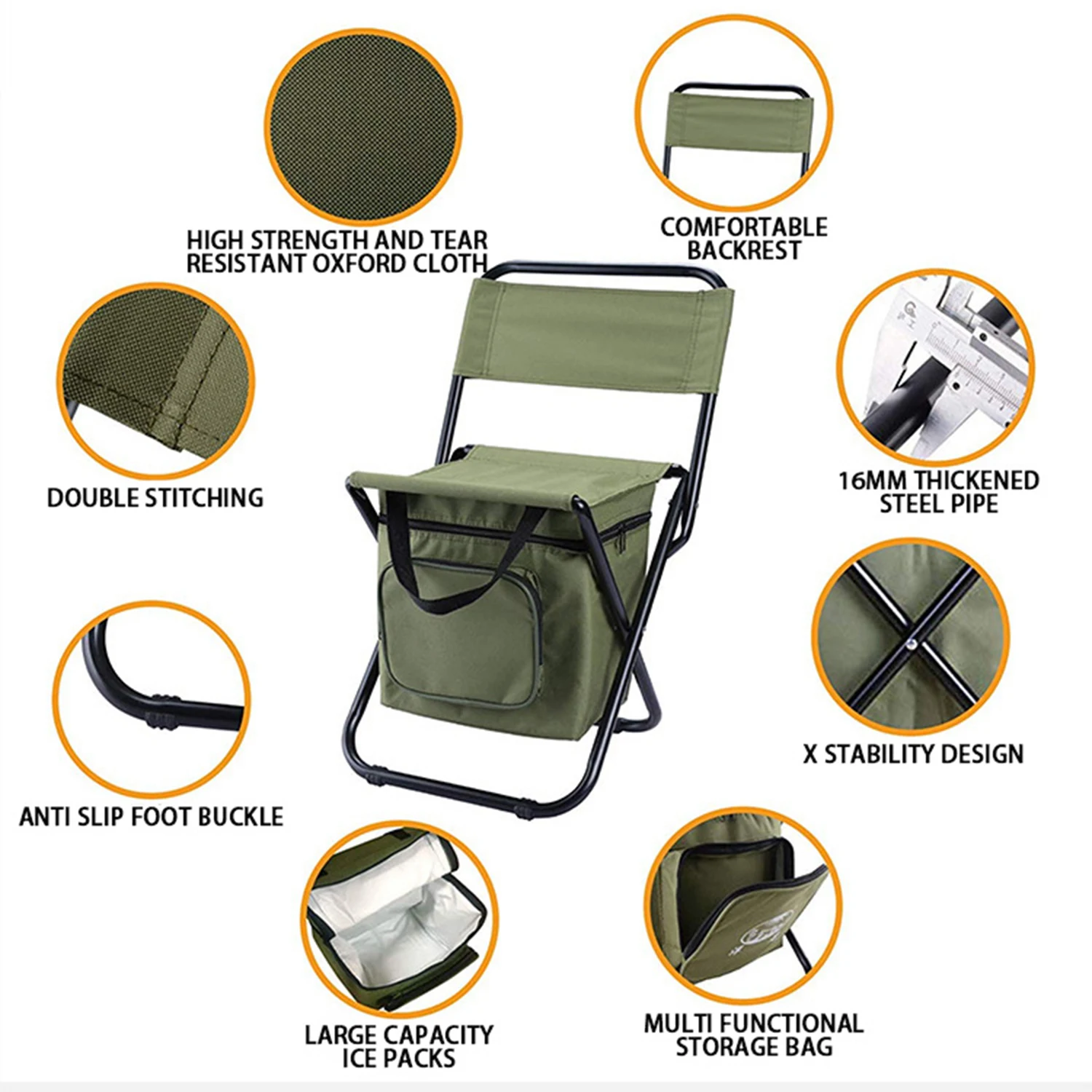 HIGH STRENGTH AND TEAR RESISTANT OXFORD CLOTH

COMFORTABLE BACKREST

DOUBLE STITCHING

16MM THICKENED STEEL PIPE

X STABILITY DESIGN

ANTI SLIP FOOT BUCKLE

LARGE CAPACITY ICE PACKS

MULTI FUNCTIONAL STORAGE BAG