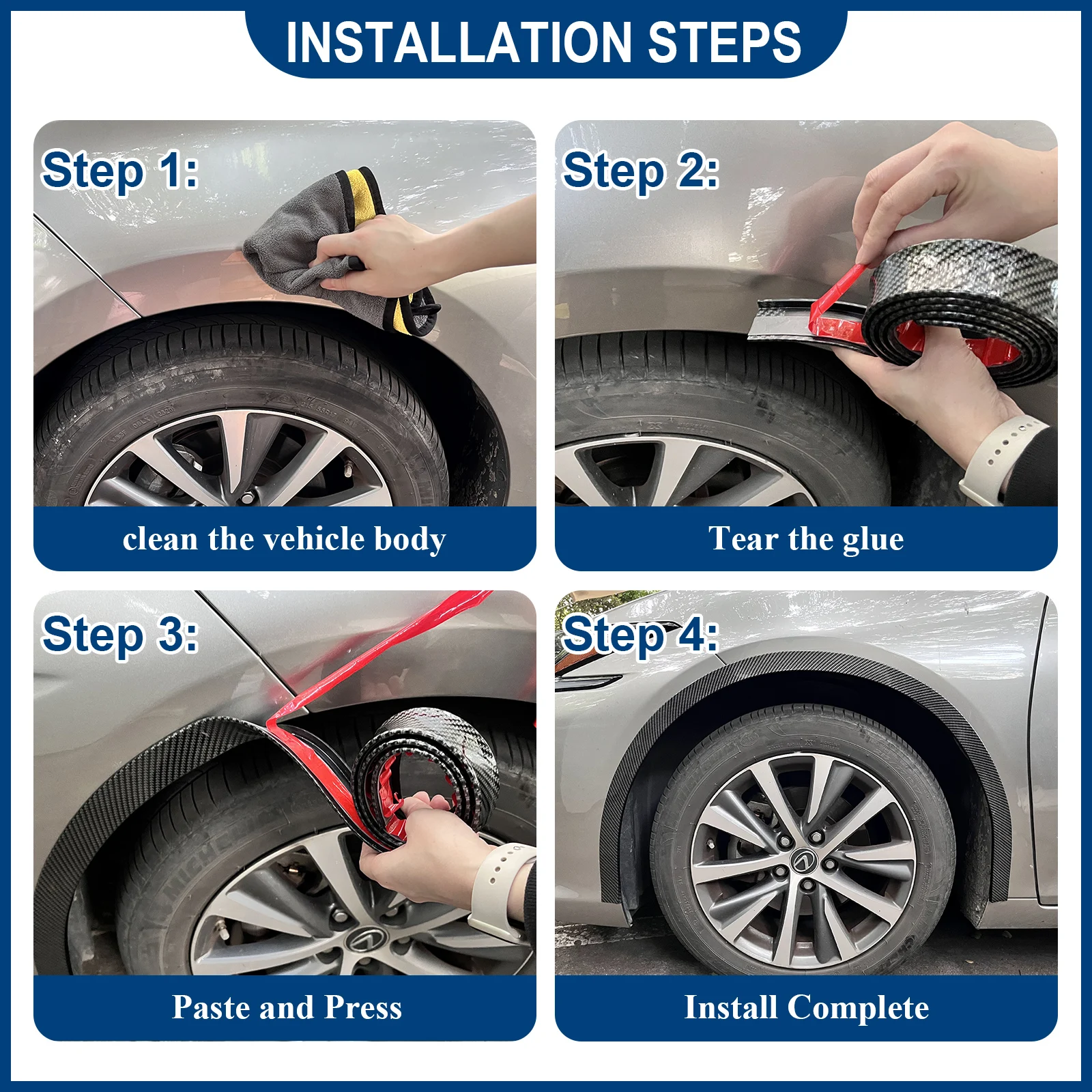 INSTALLATION STEPS

Step 1:

clean the vehicle body

Step 2:

Tear the glue

Step 3:

Paste and Press

Step 4:

Install Complete